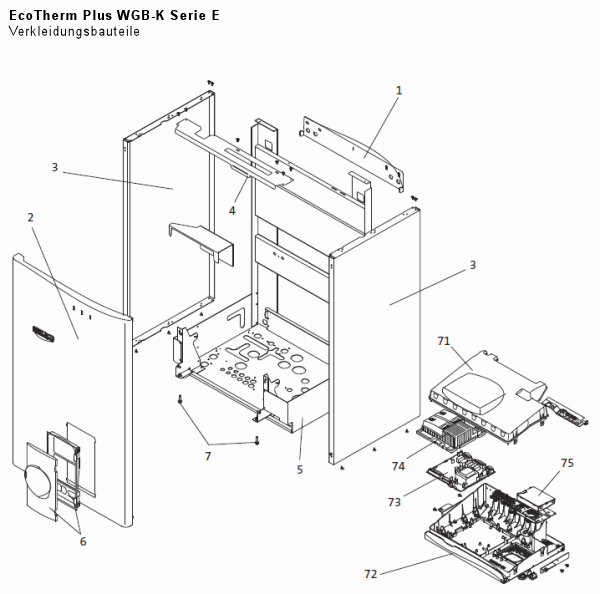 EcoTherm Plus WGB-K Serie E
Verkleidungsbauteile

1
3
4
2
3
71
7
5
74
75
73
6
72