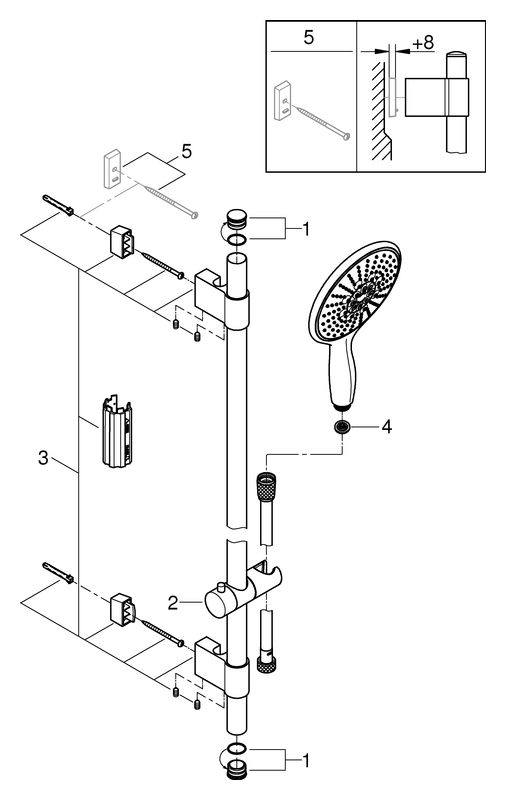 5
+8
5
1
4
3
2
1