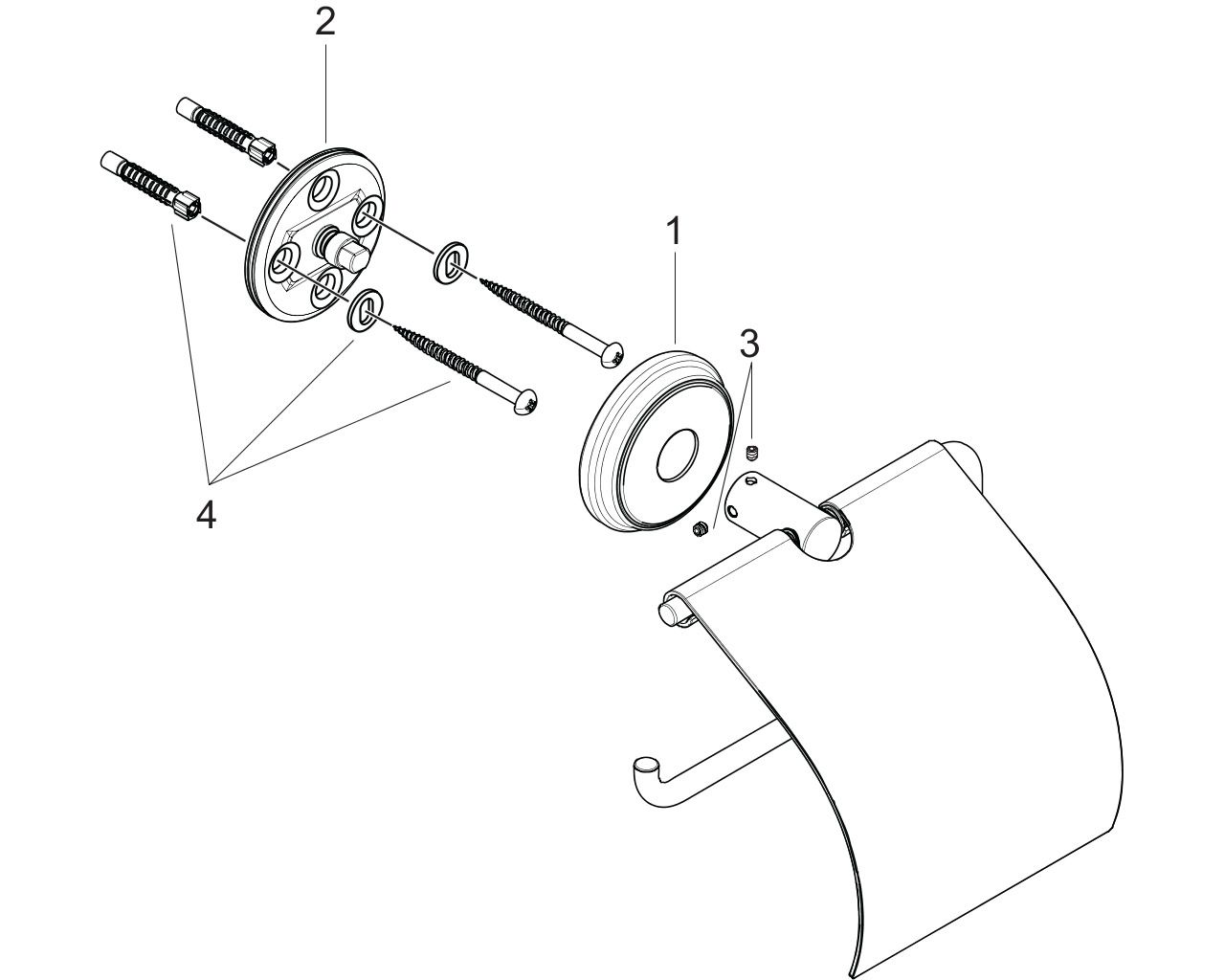 2
1
3
4