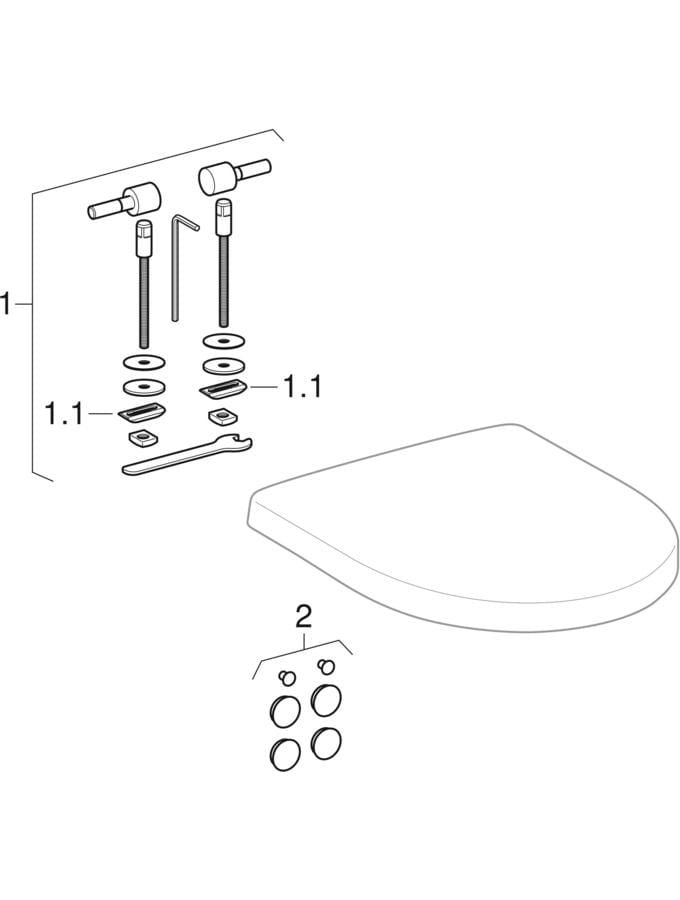 1
1.1
1.1
2