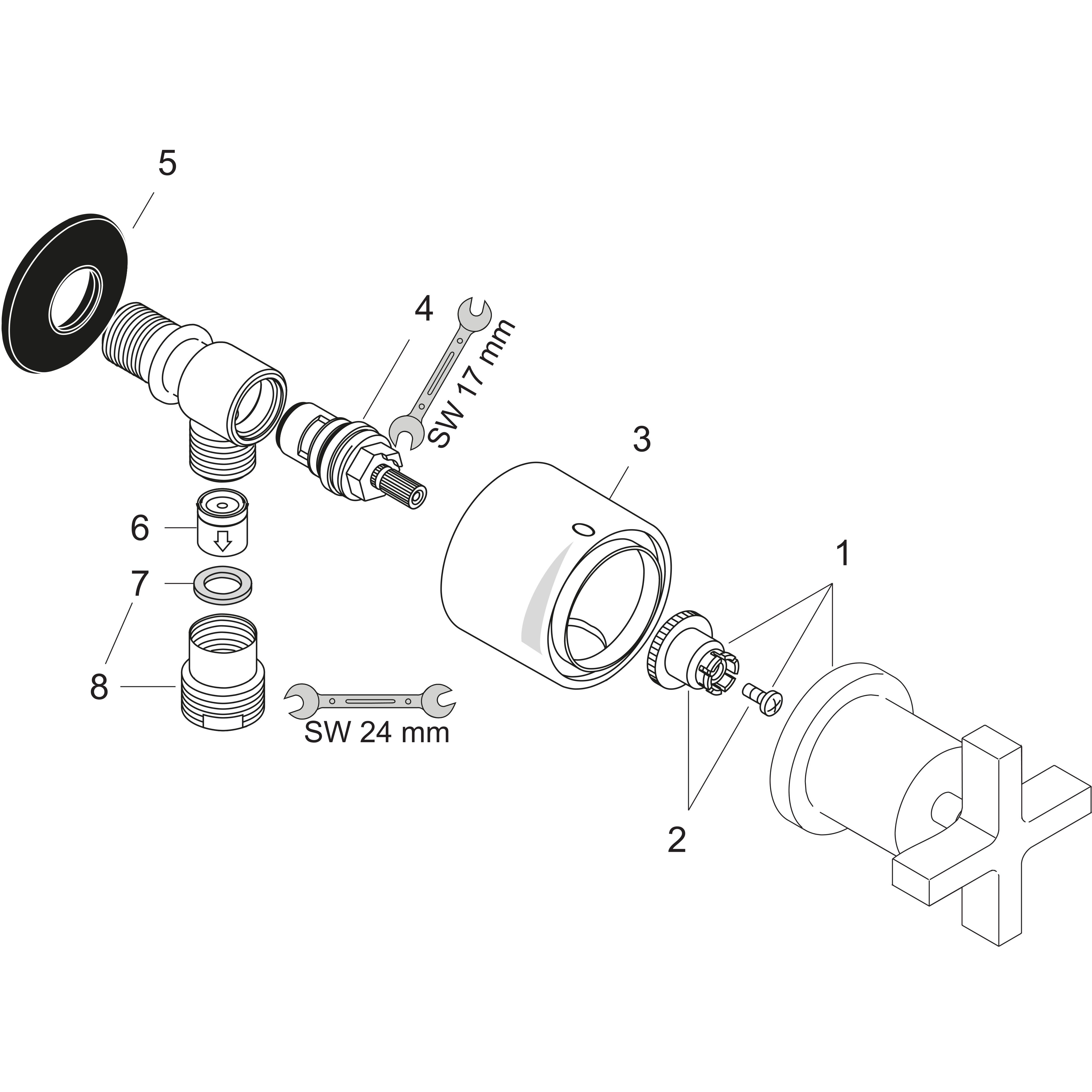 5

4

SW 17 mm

3

6

7

8

SW 24 mm

1

2