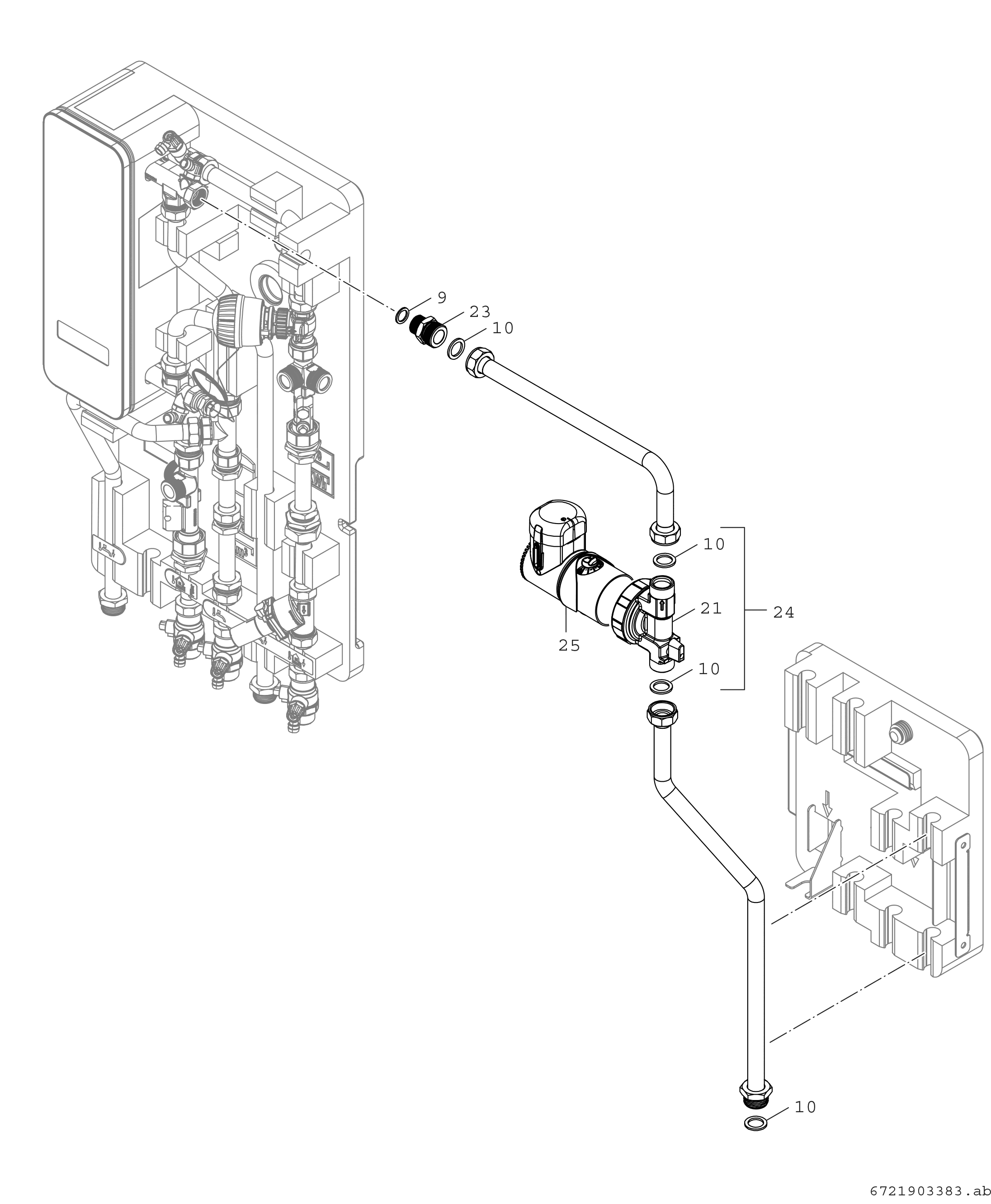 9
23
10
10
21
24
25
10
10
6721903383.ab