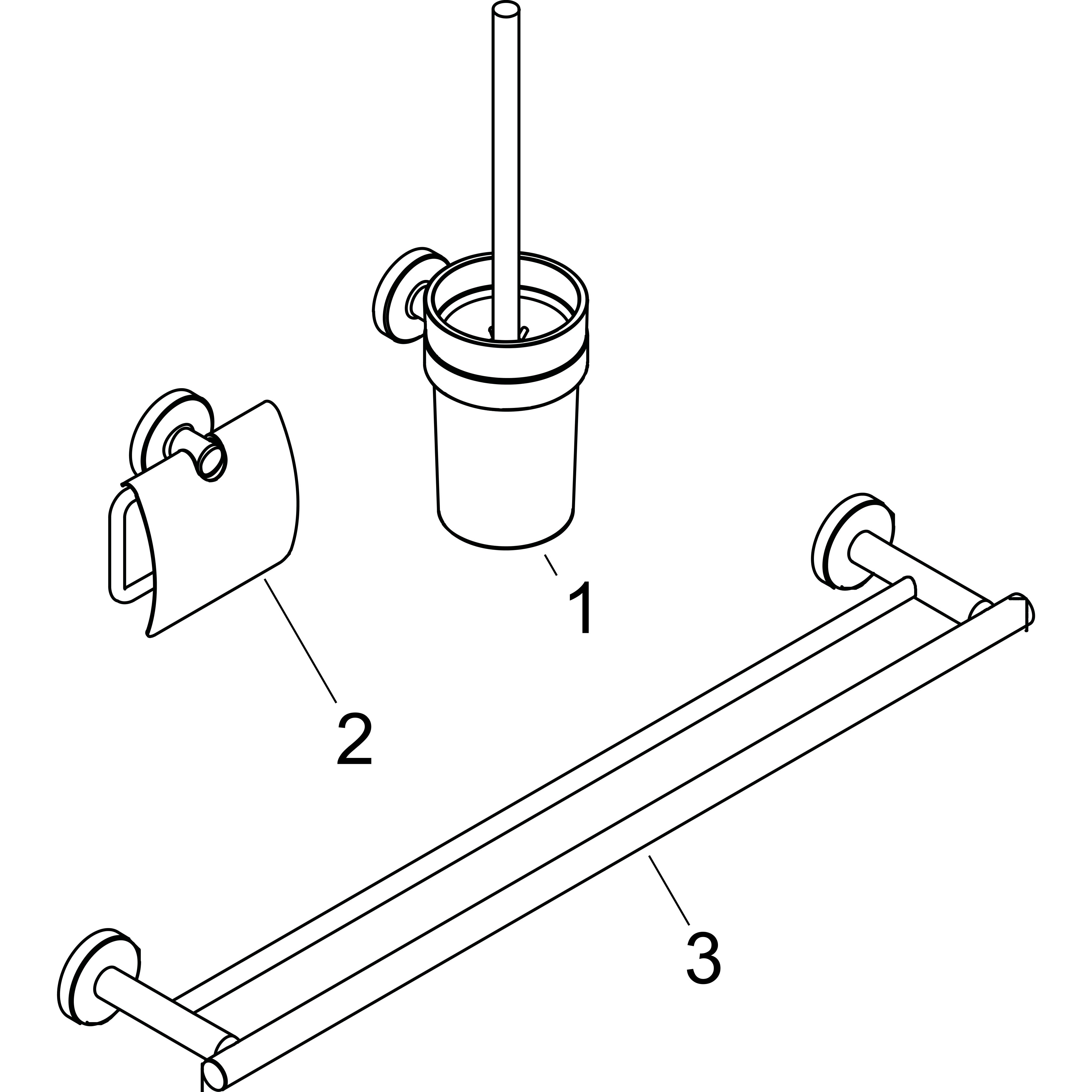 1

2

3