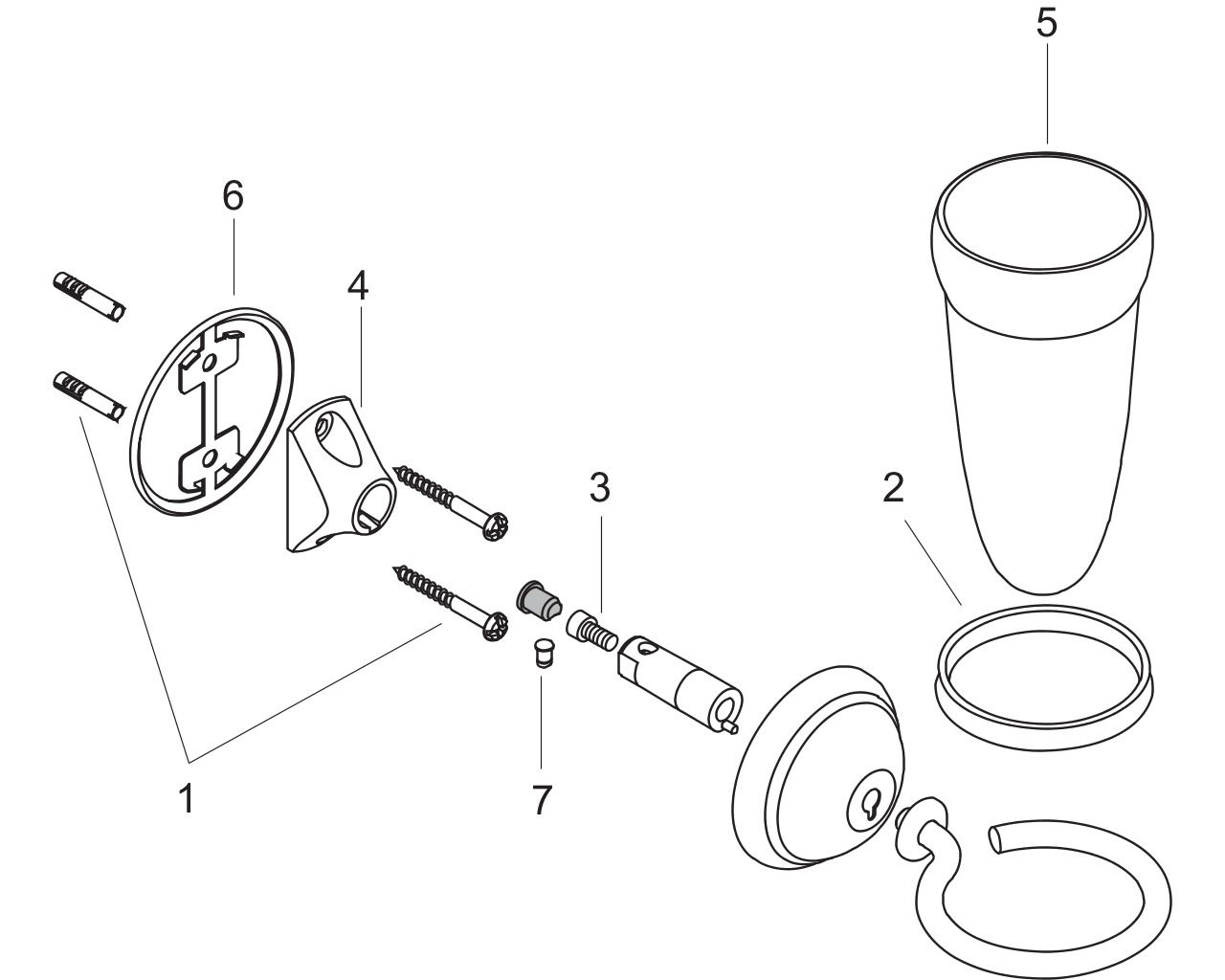 5
6
4
3
2
1
7