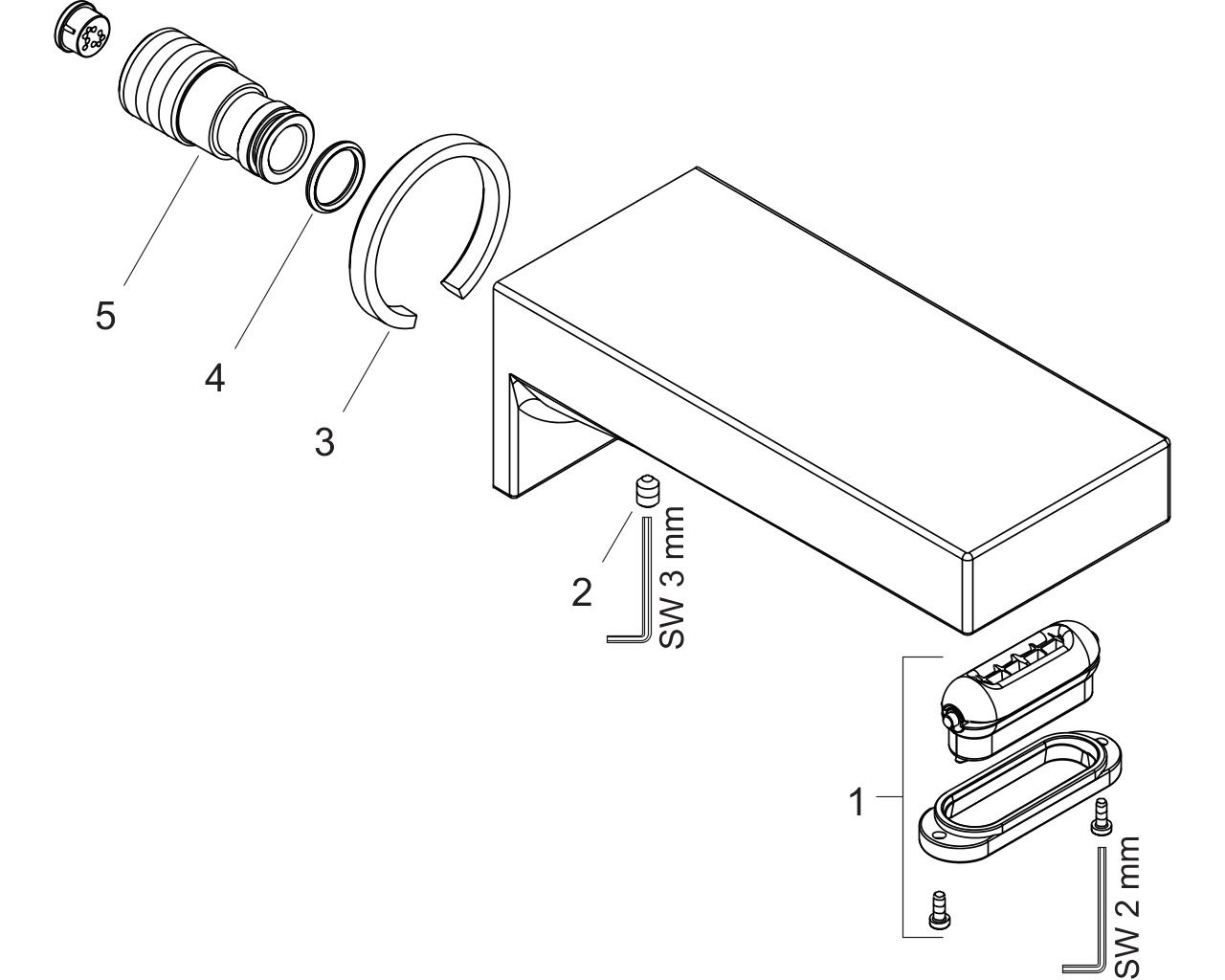 5

4

3

2

SW 3 mm

1

SW 2 mm