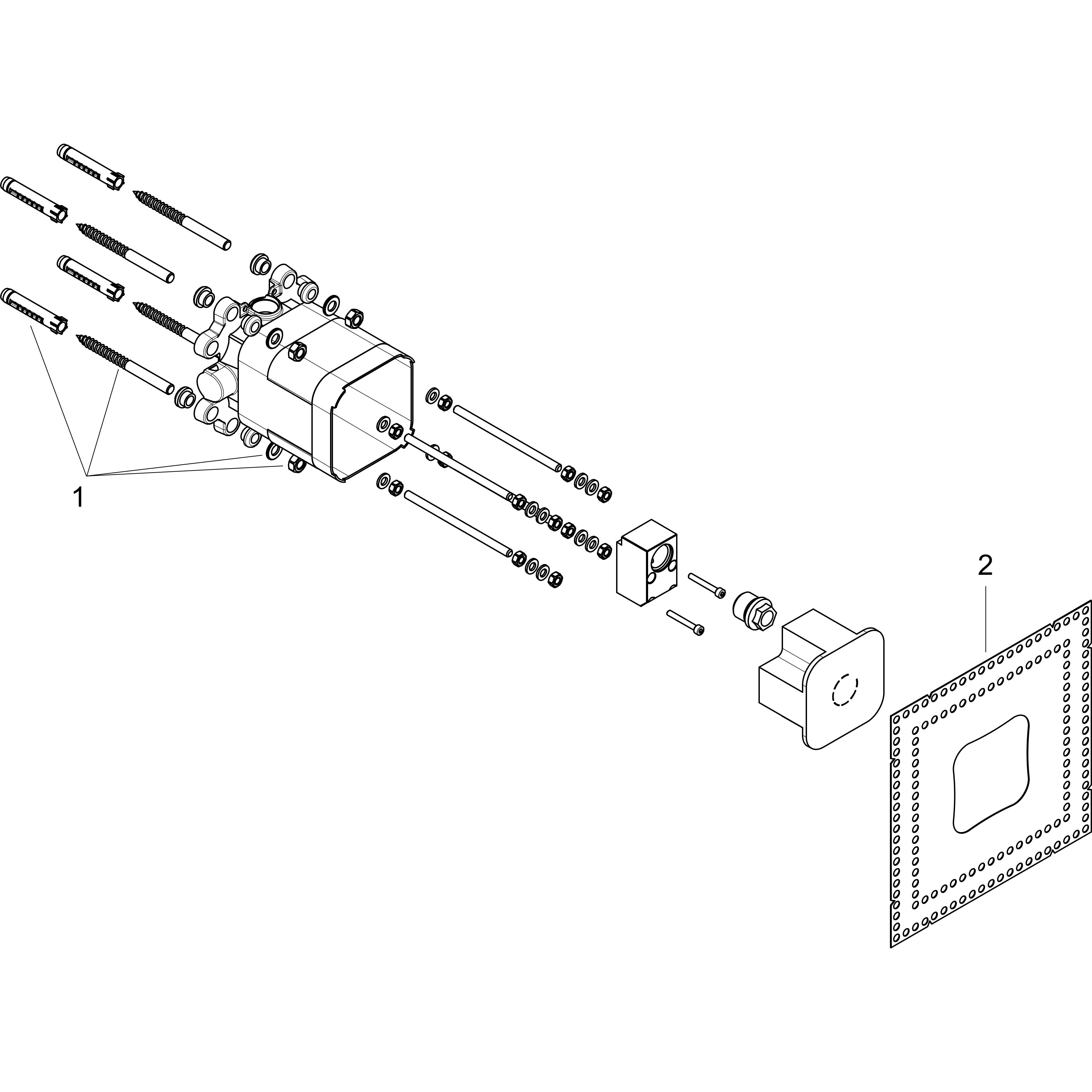 1

2