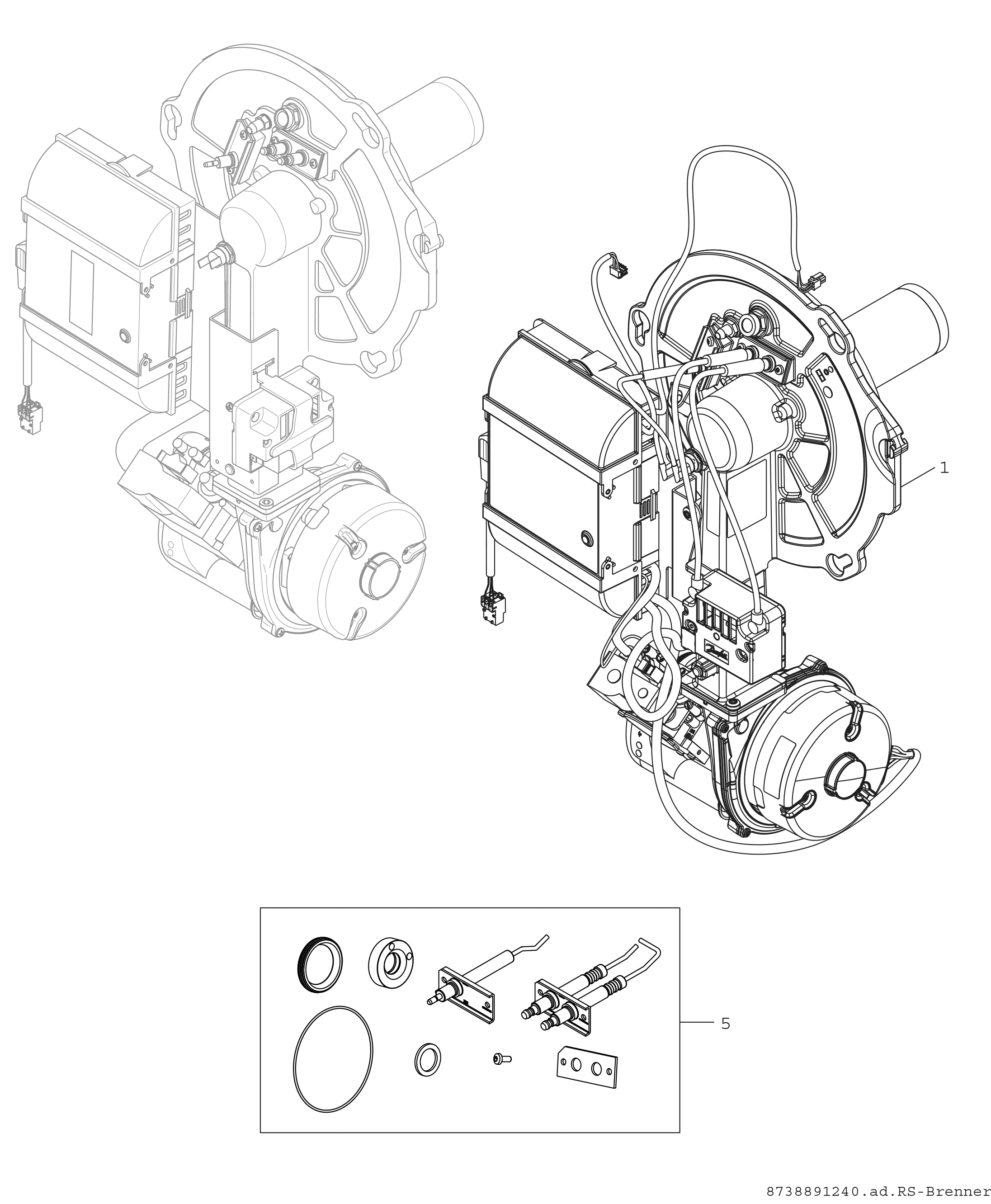 1

5

8738891240.ad.RS-Brenner