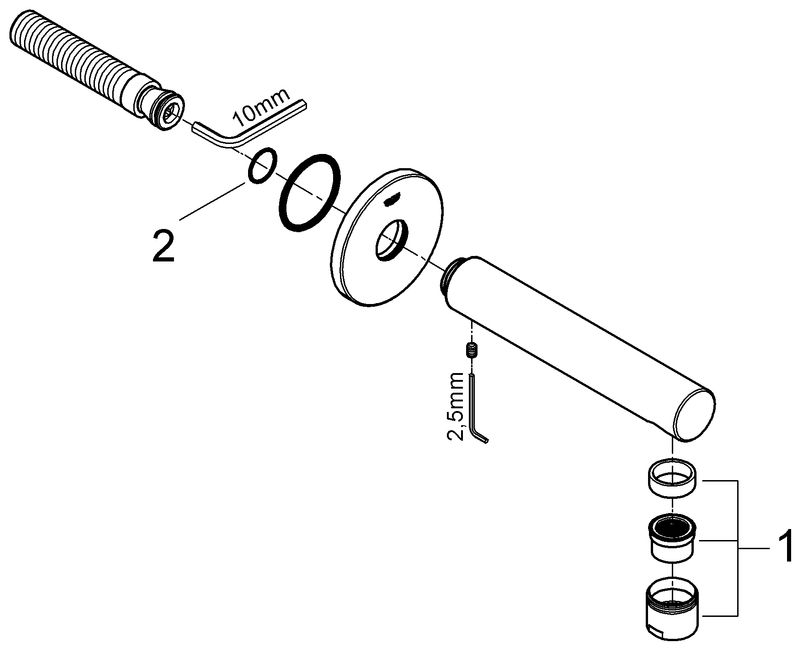 10mm

2

2,5mm

1