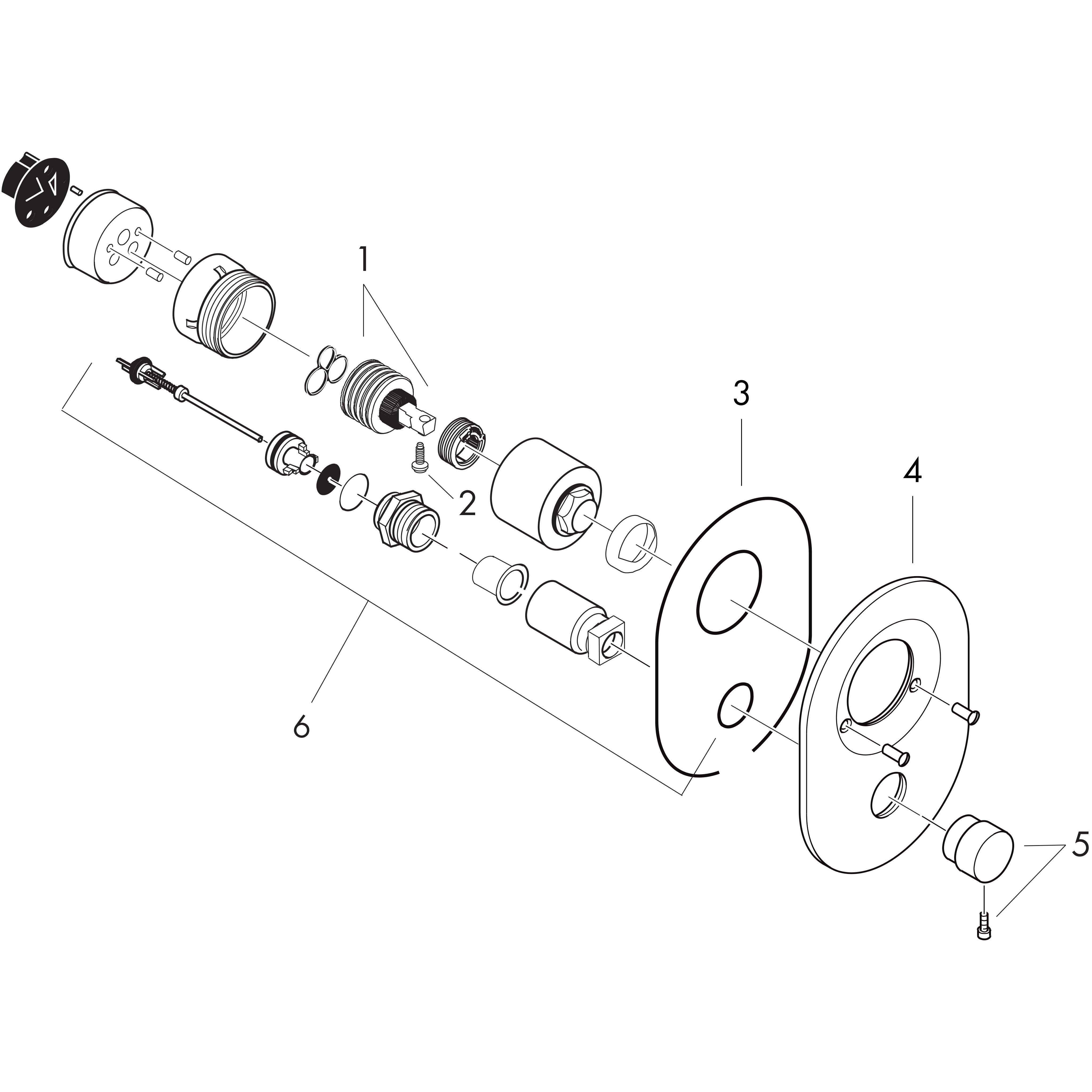 1
2
3
4
5
6