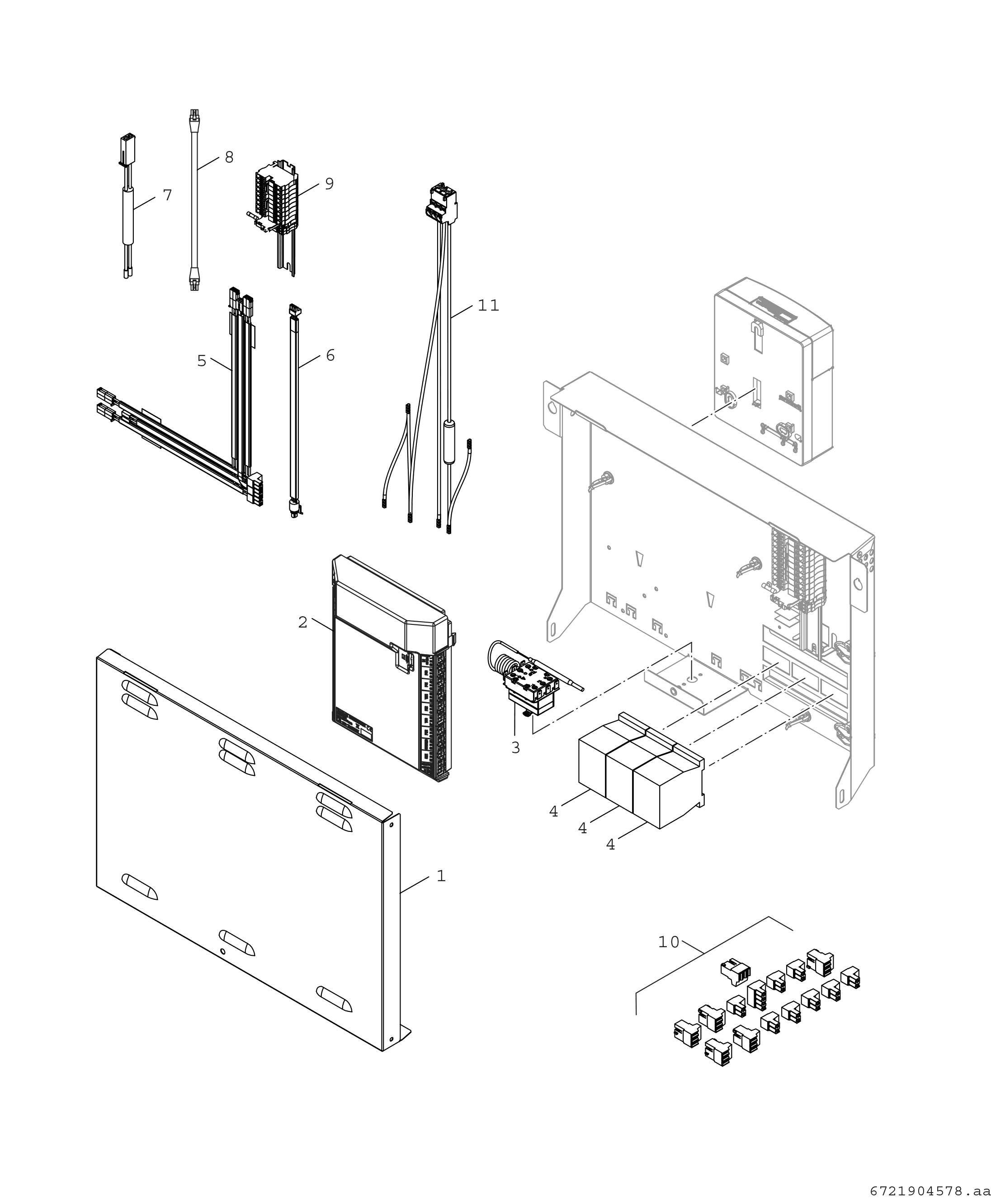 8
7
9
11
5
6
2
3
4
4
4
1
10
6721904578.aa