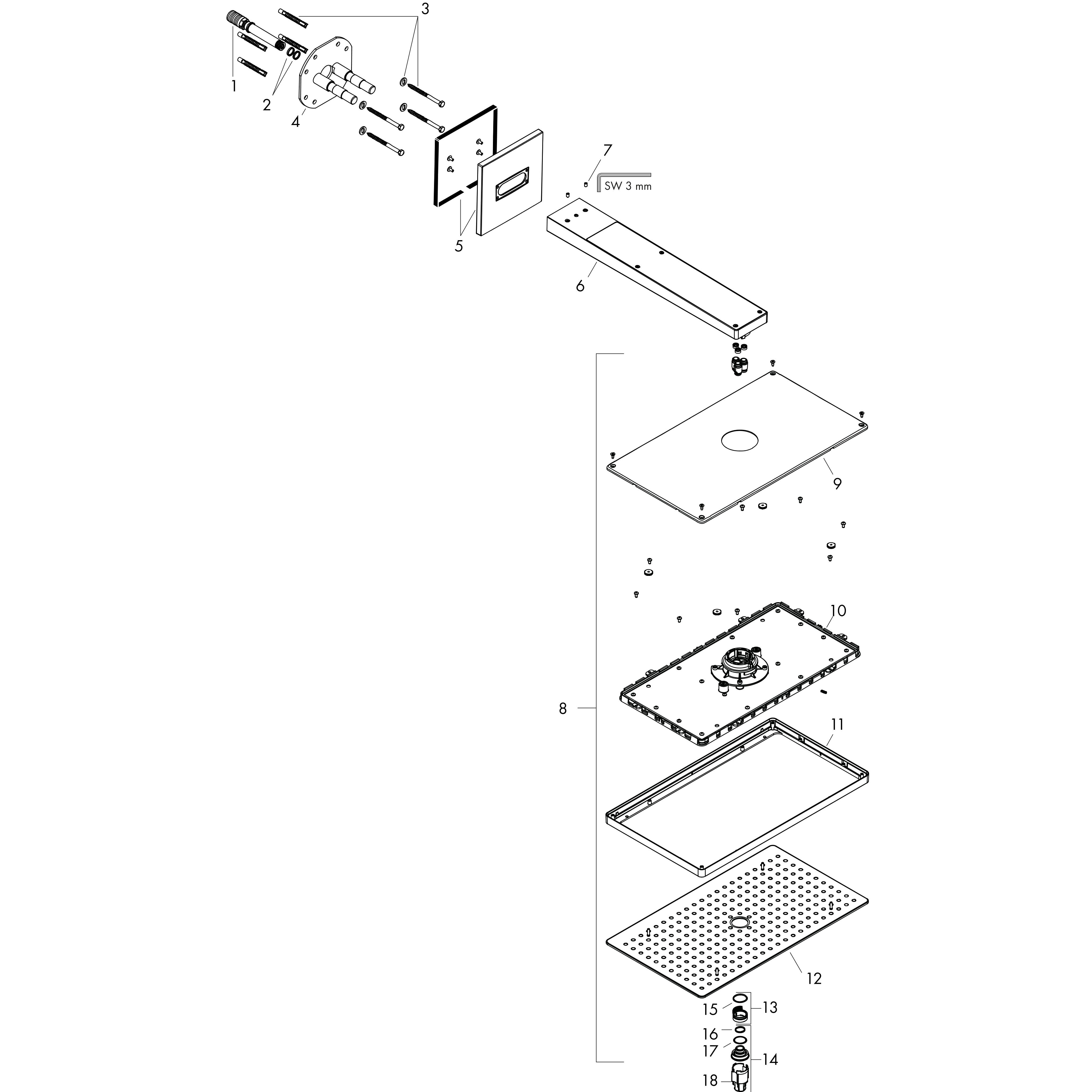 3
1
2
4
7
SW 3 mm
5
6
9
10
8
11
12
15
13
16
17
14
18