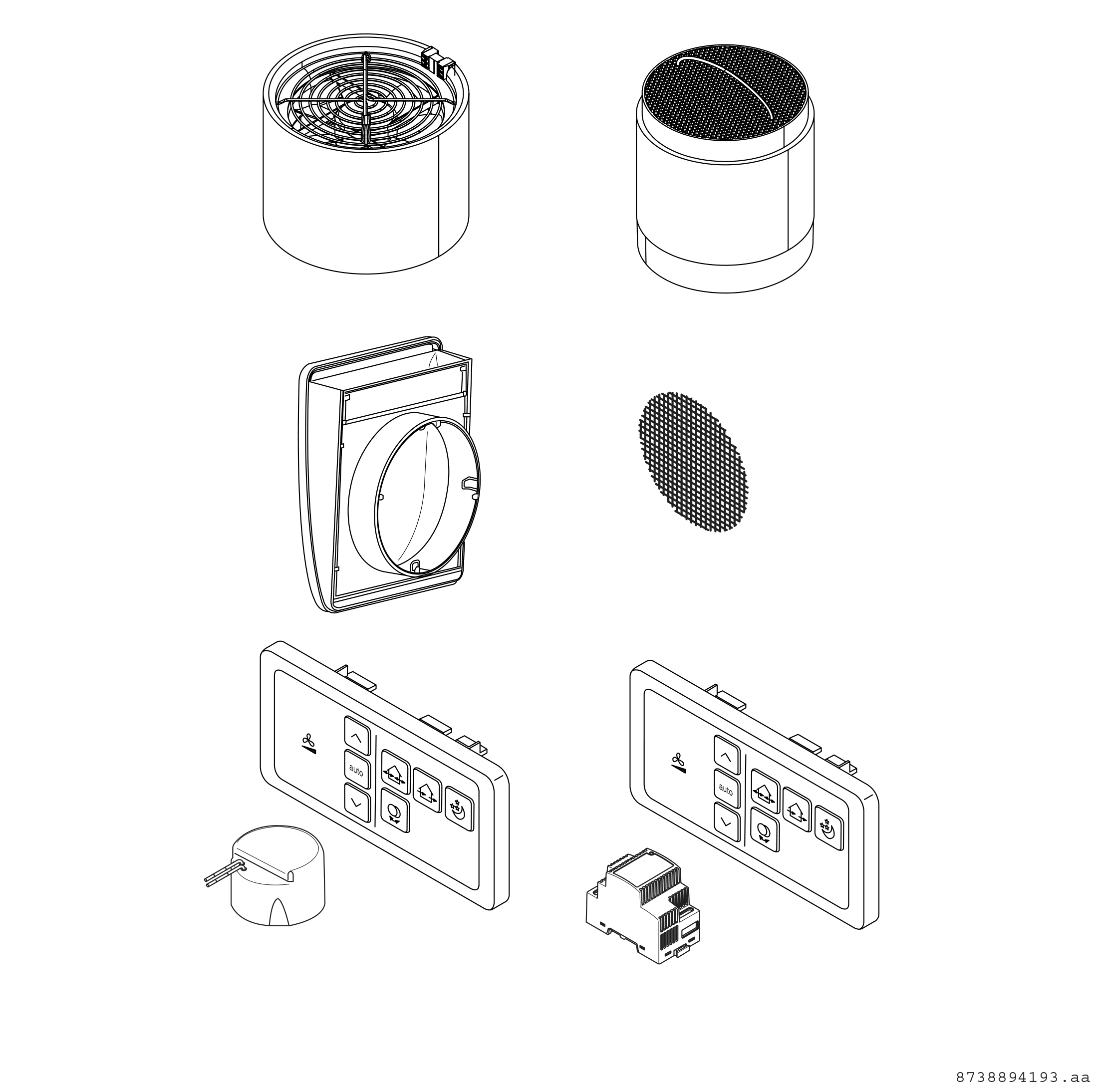 auto

auto

8738894193.aa