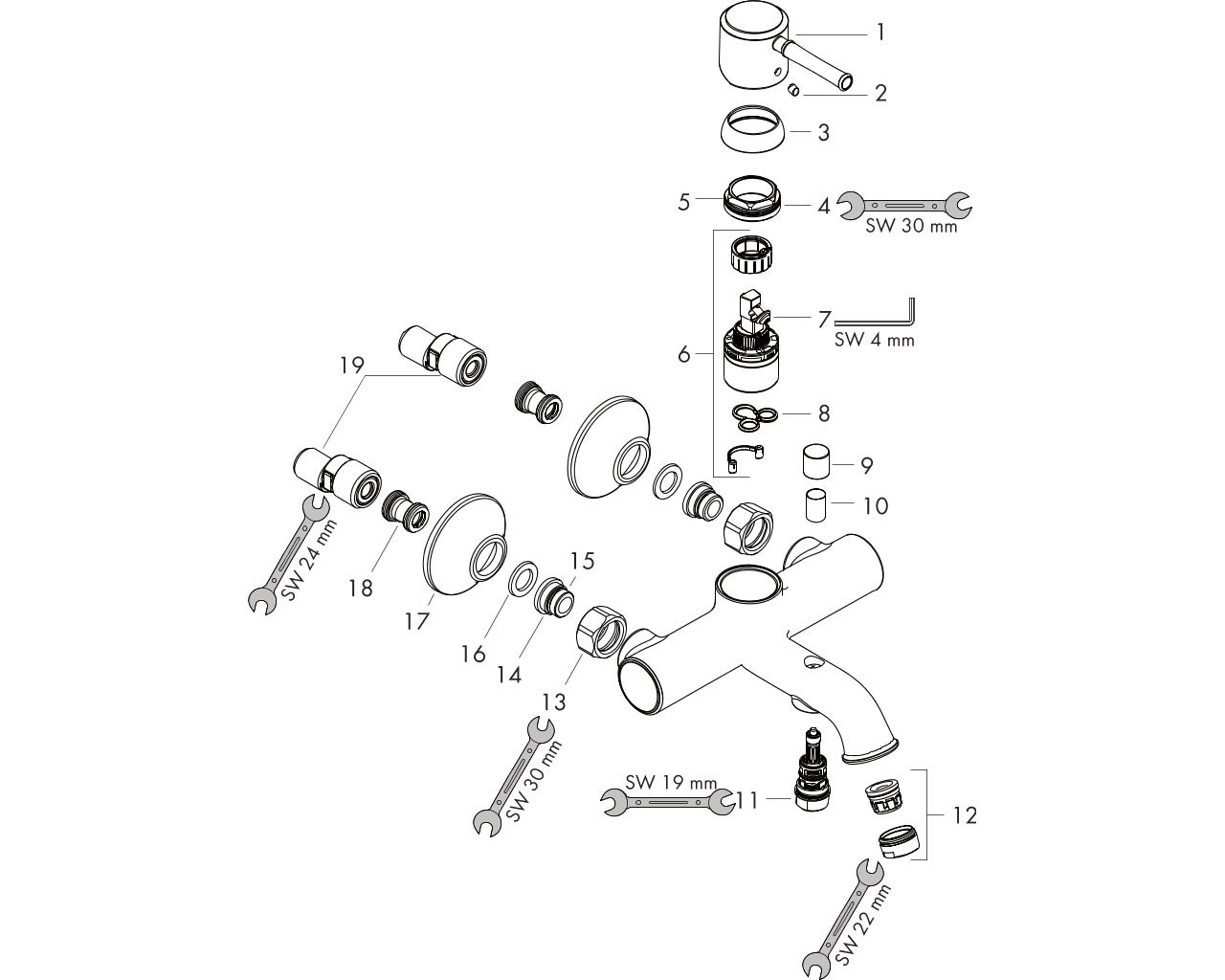 1
2
3
5
4
SW 30 mm
6
7
SW 4 mm
8
9
10
19
SW 24 mm
18
17
16
15
14
13
SW 30 mm
SW 19 mm
11
12
SW 22 mm