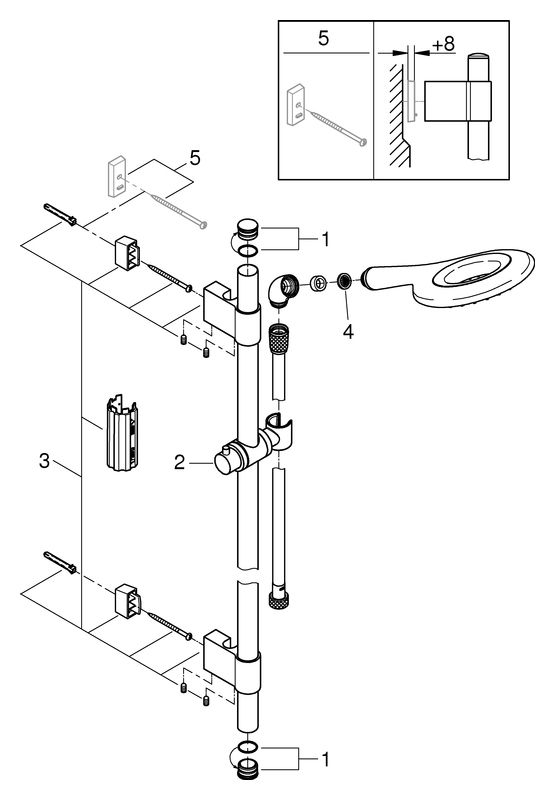 5
+8
5
1
4
3
2
1