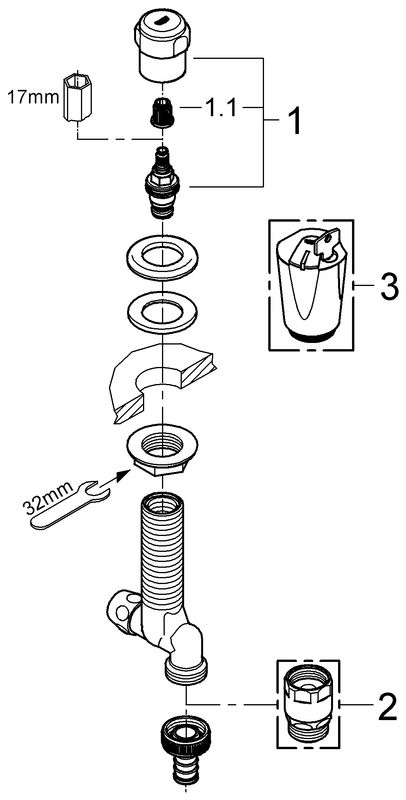 17mm
1.1
1
3
32mm
2