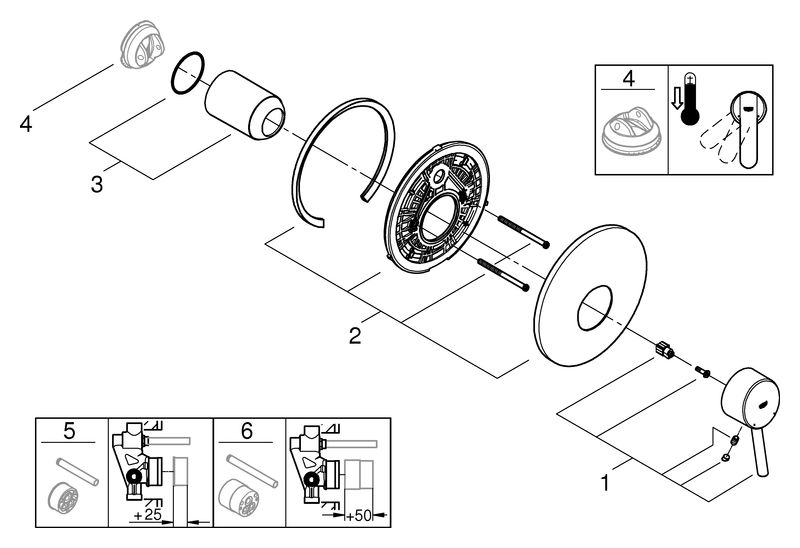 4

3

2

1

4

5

+25

6

+50