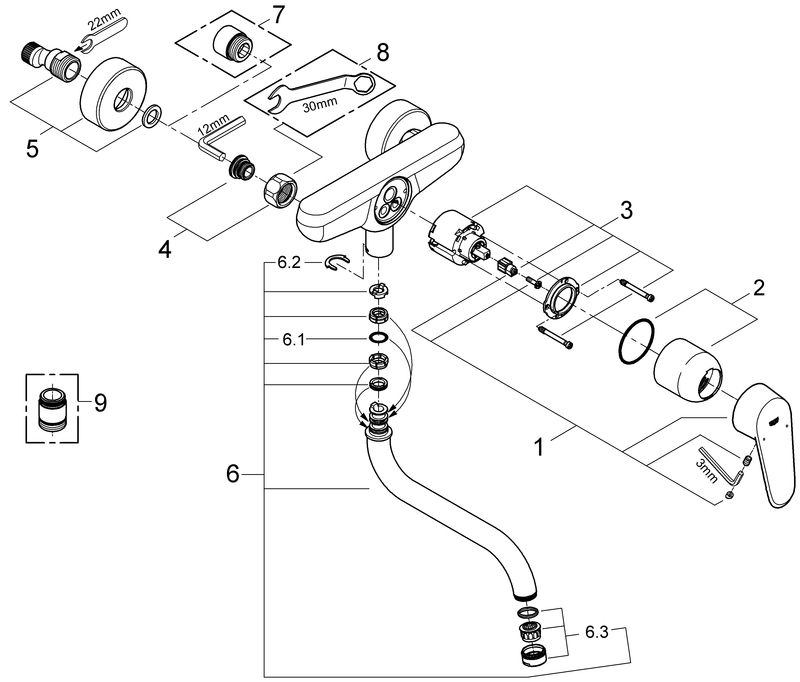 22mm
7
8
30mm
5
12mm
4
3
2
6.2
6.1
9
1
3mm
6
6.3