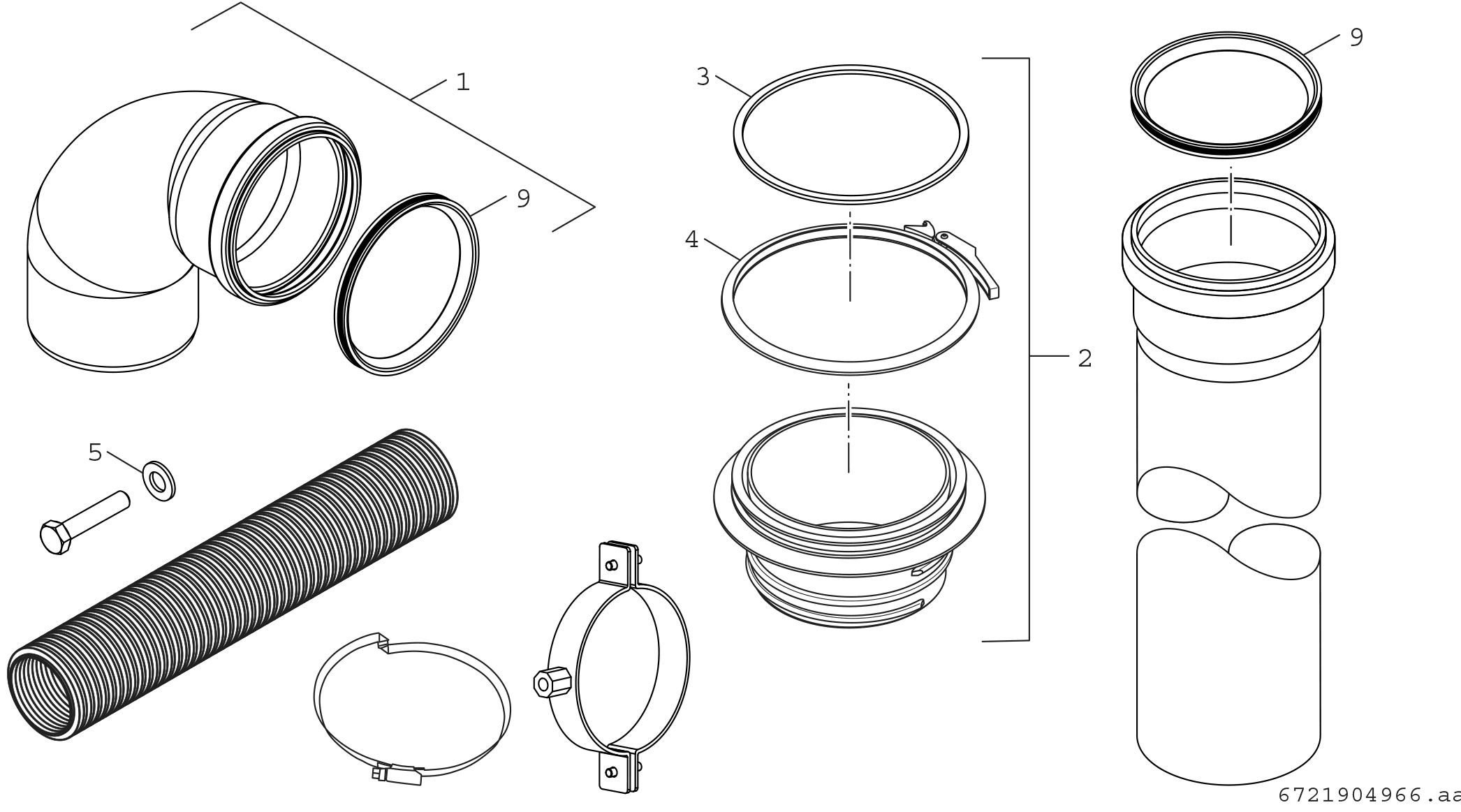 1
9
3
4
2
9
5
6721904966.aa