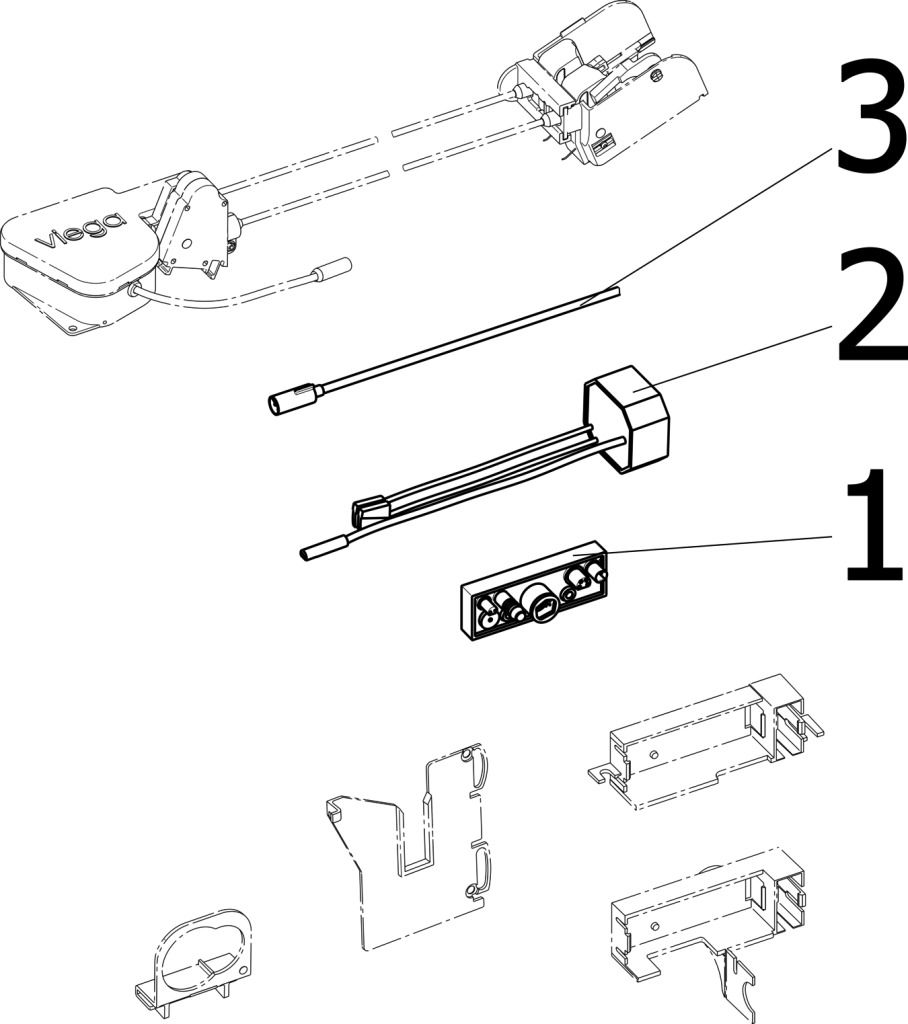 viega

3

2

1