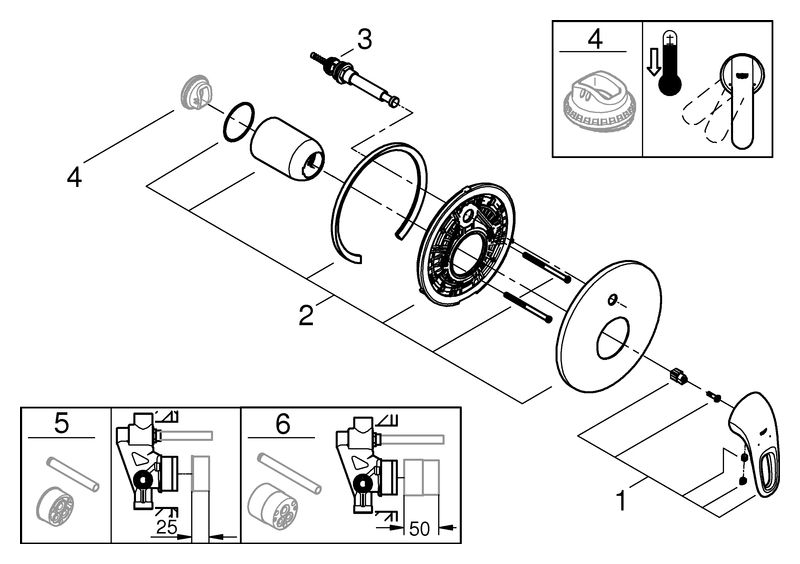 3

4

4

2

1

5

25

6

50