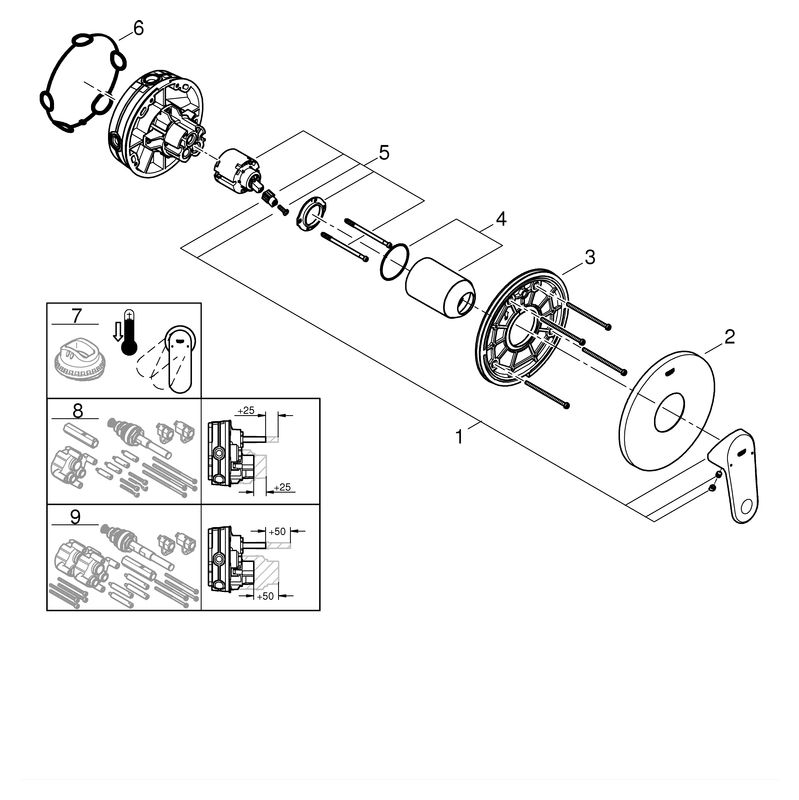 6
5
4
3
2
1
7
8
+25
+25
9
+50
+50