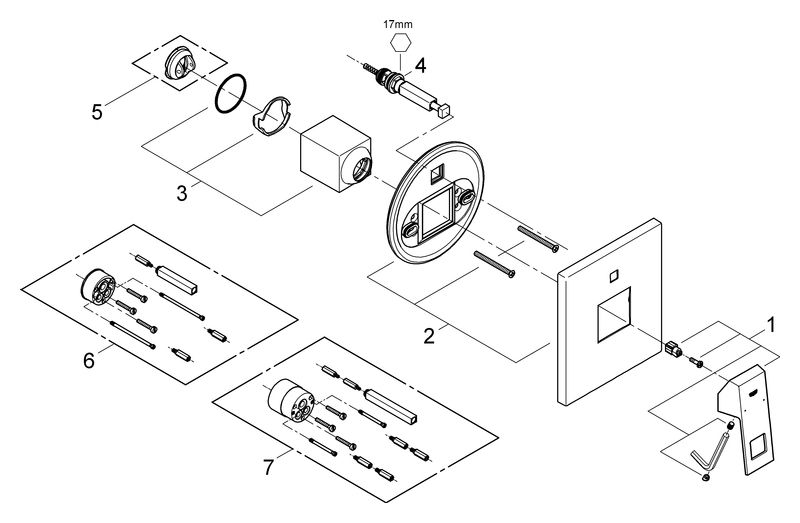 17mm
4
5
3
2
1
6
7