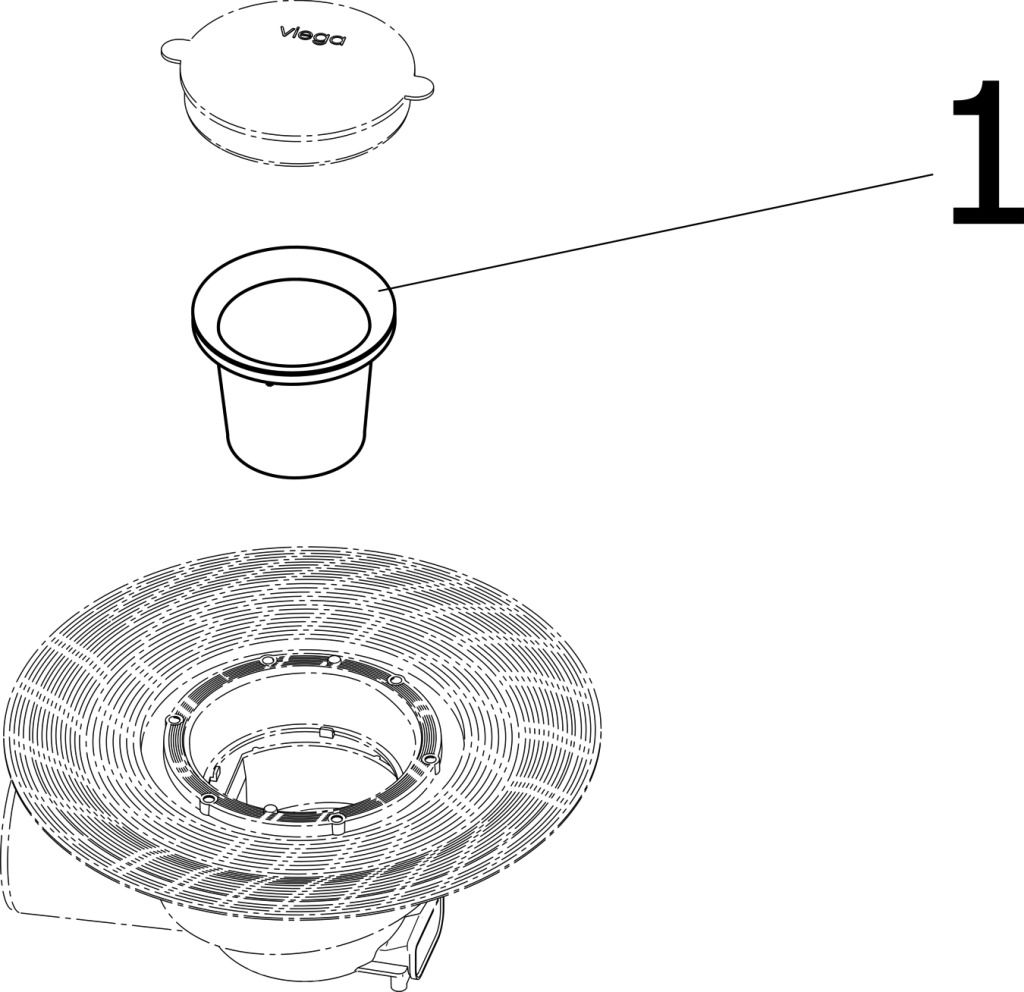 Viega

1