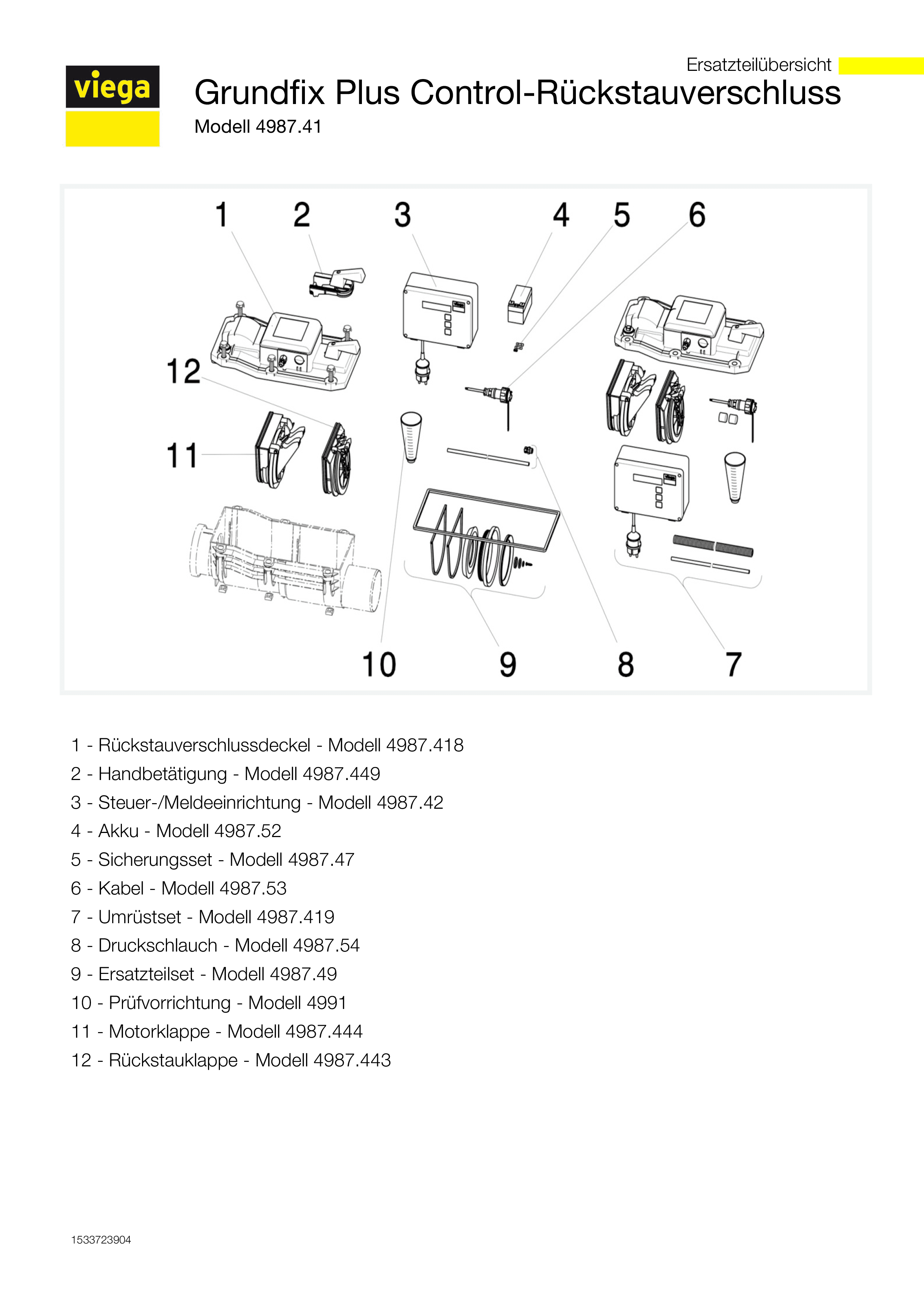 viega

Ersatzteilübersicht

Grundfix Plus Control-Rückstauverschluss

Modell 4987.41

1 2 3 4 5 6

12

11

10 9 8 7

1 - Rückstauverschlussdeckel - Modell 4987.418
2 - Handbetätigung - Modell 4987.449
3 - Steuer-/Meldeeinrichtung - Modell 4987.42
4 - Akku - Modell 4987.52
5 - Sicherungsset - Modell 4987.47
6 - Kabel - Modell 4987.53
7 - Umrüstset - Modell 4987.419
8 - Druckschlauch - Modell 4987.54
9 - Ersatzteilset - Modell 4987.49
10 - Prüfvorrichtung - Modell 4991
11 - Motorklappe - Modell 4987.444
12 - Rückstauklappe - Modell 4987.443

1533723904