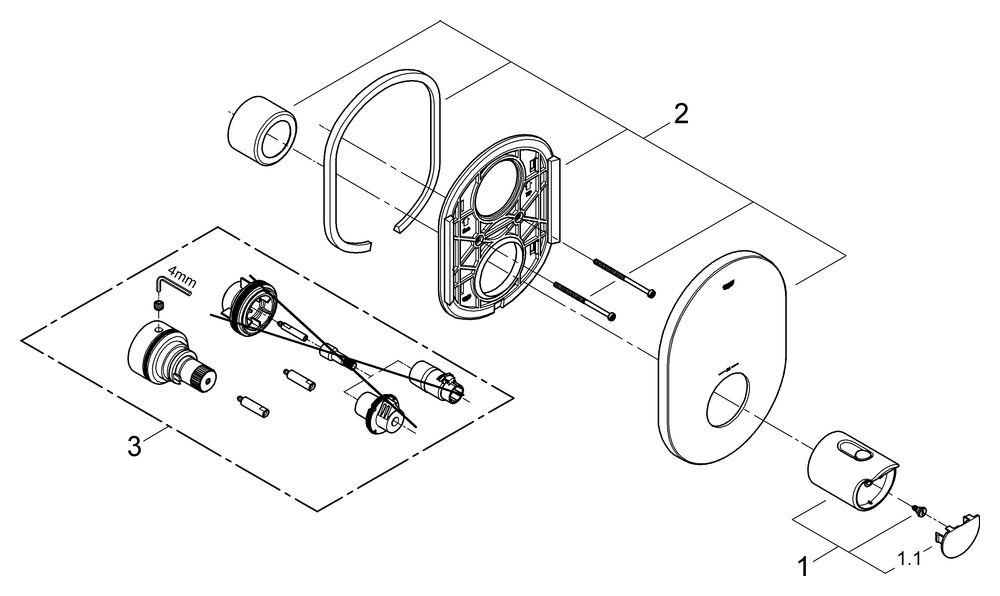 2

4mm

3

1

1.1