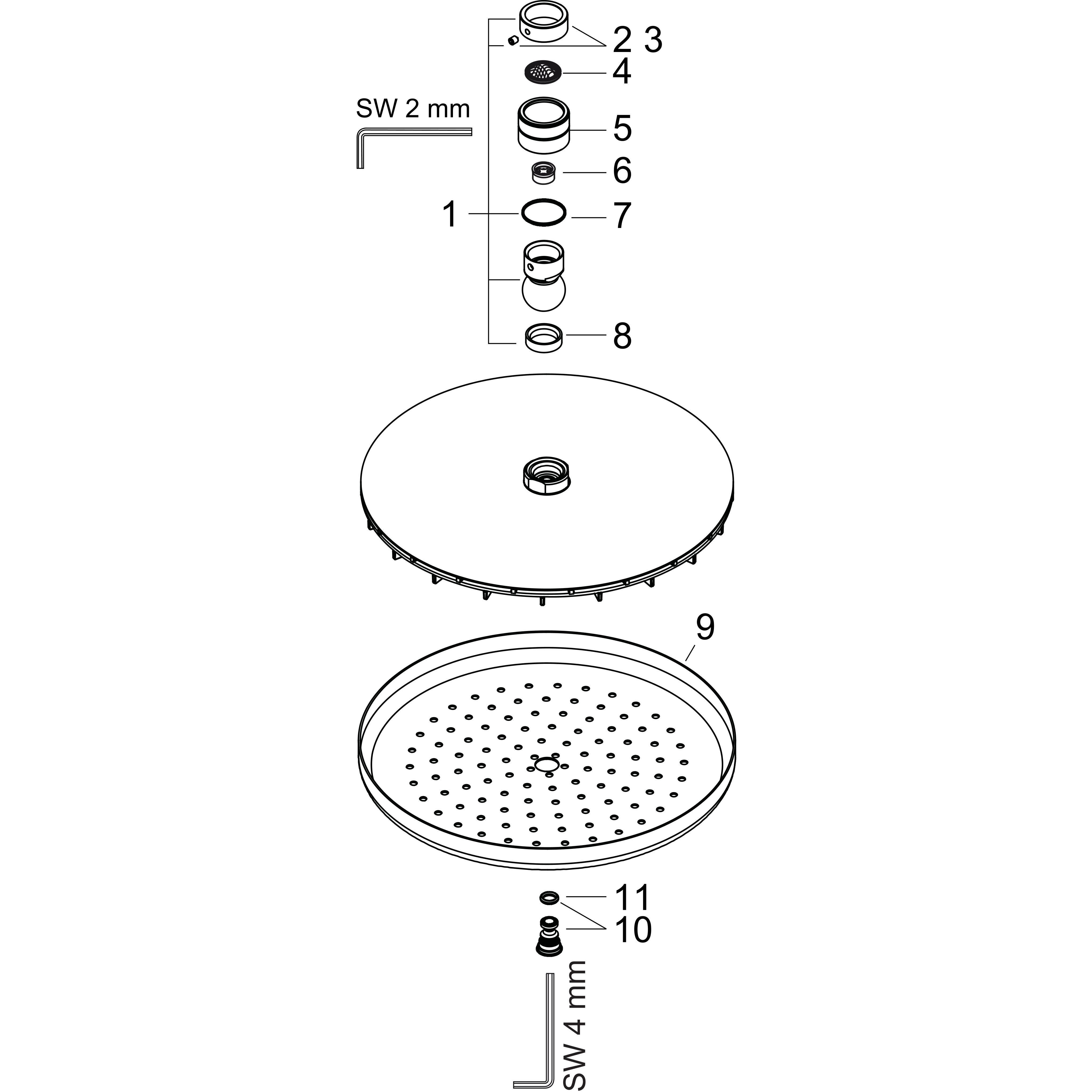 2 3
4
SW 2 mm
5
6
1
7
8
9
11
10
SW 4 mm