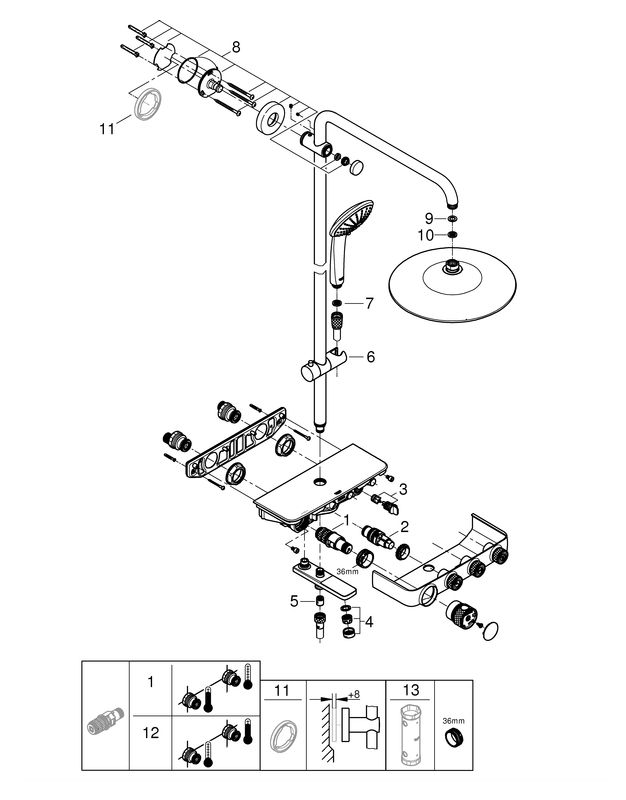 8
11
9
10
7
6
3
1
2
36mm
5
4
1
12
11
+8
13
36mm