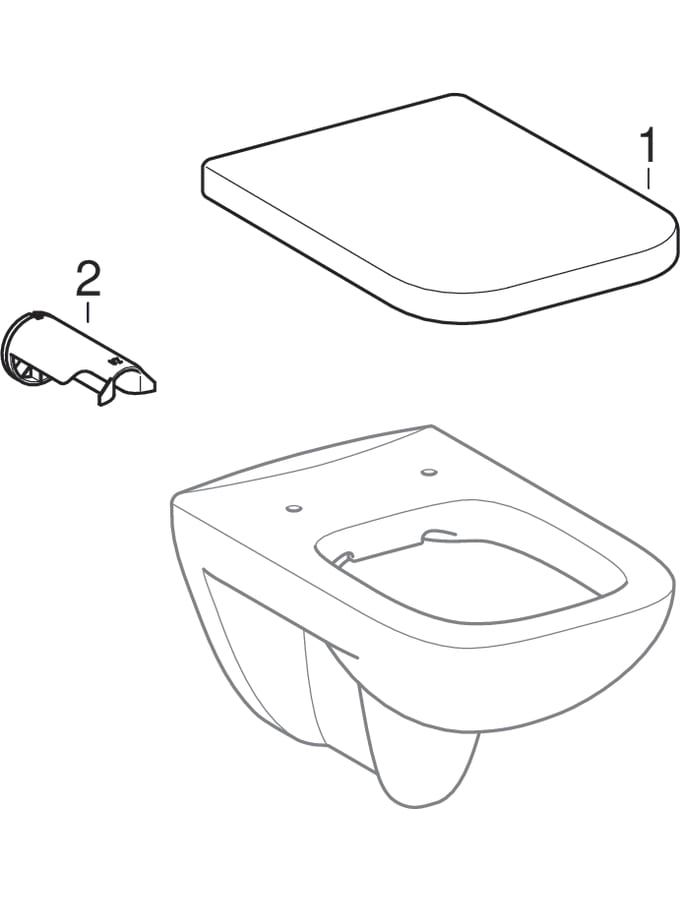 1

2