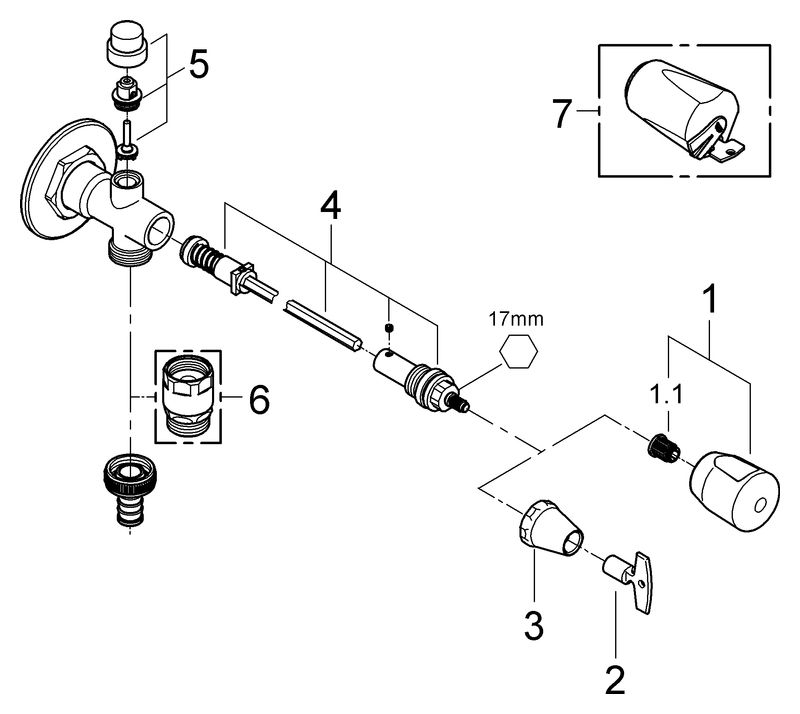 5
7
4
17mm
1
1.1
6
3
2