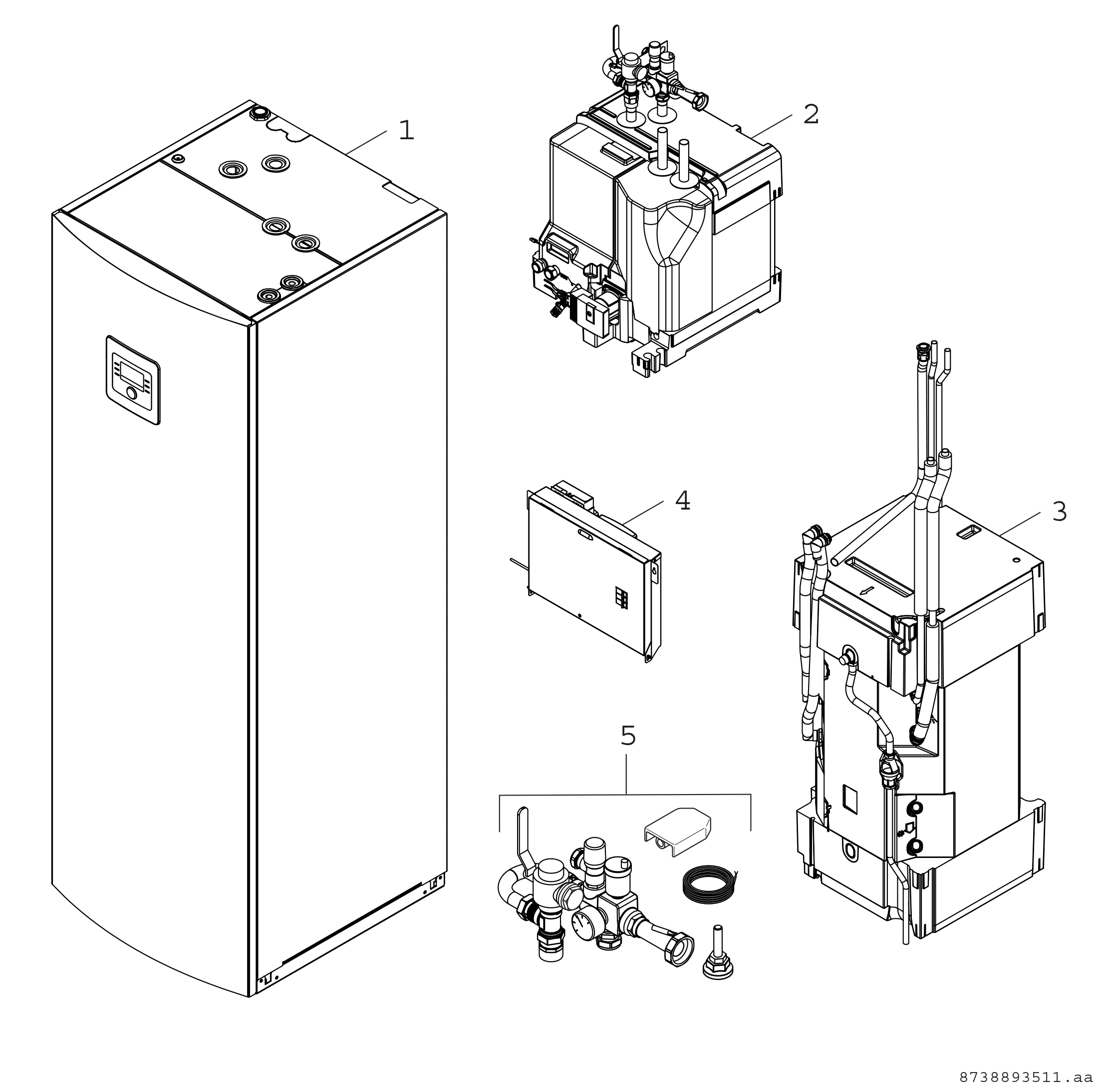 1

2

4

3

5

8738893511.aa