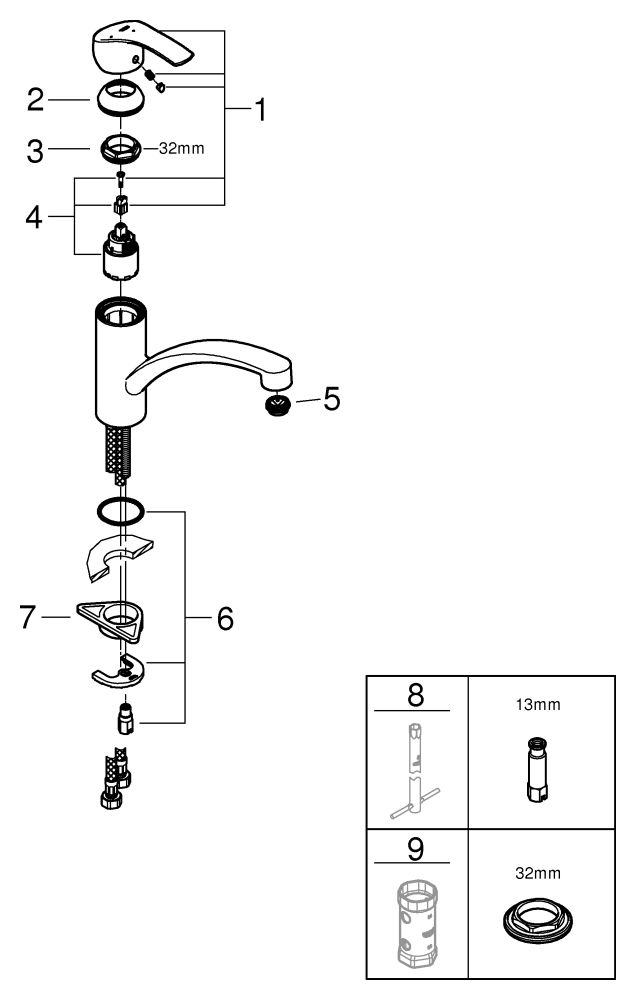 1
2
3
32mm
4
5
6
7

| 8 | 13mm |
|---|---|
| 9 | 32mm |