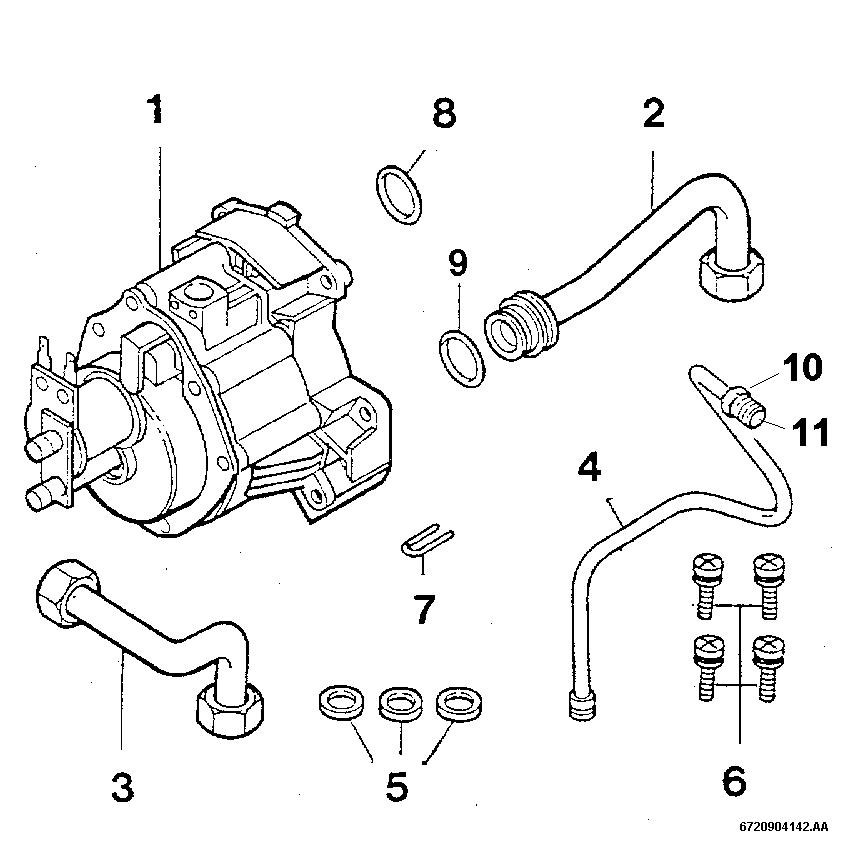 1
8
2
9
10
11
4
7
3
5
6
6720904142.AA