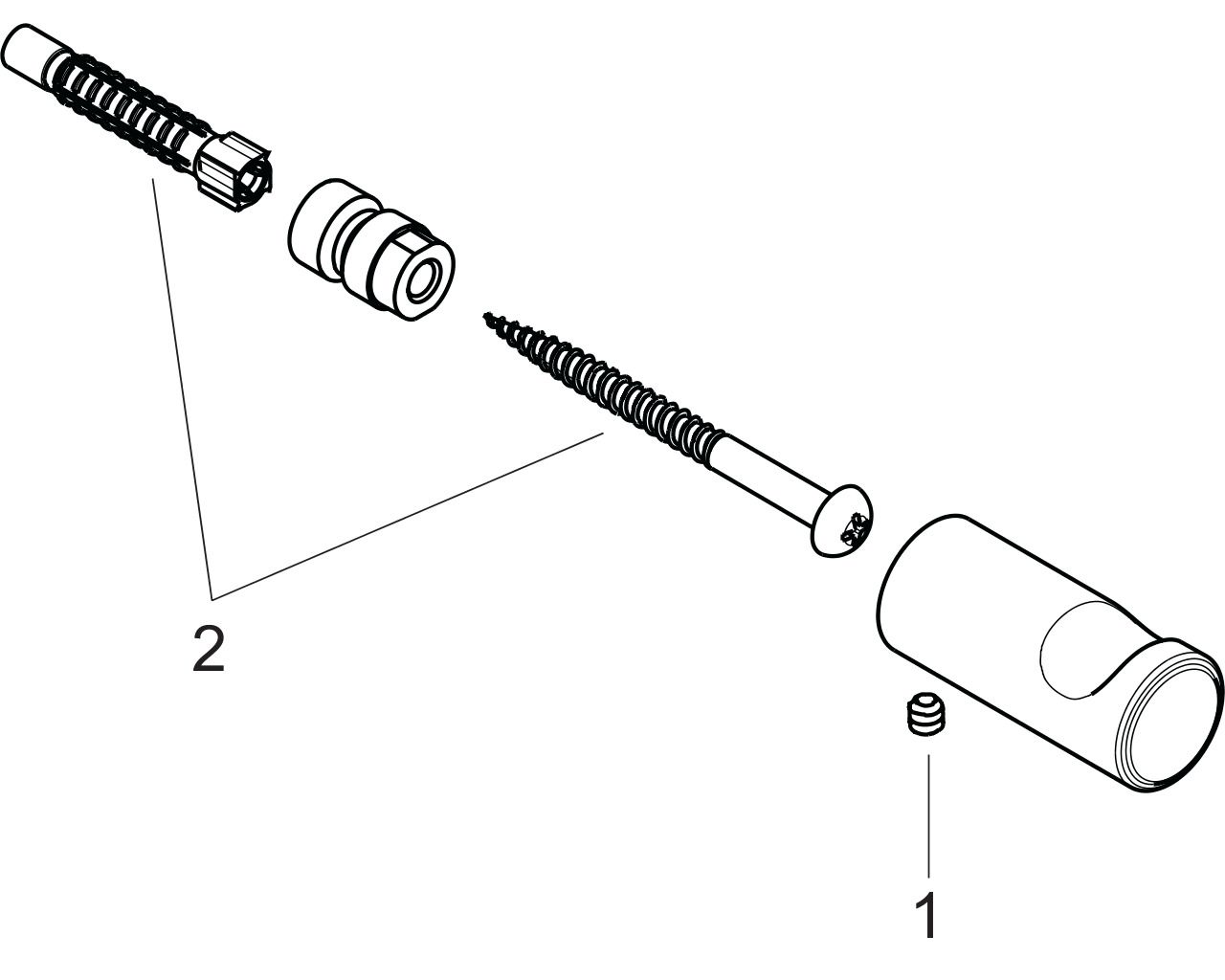 2

1