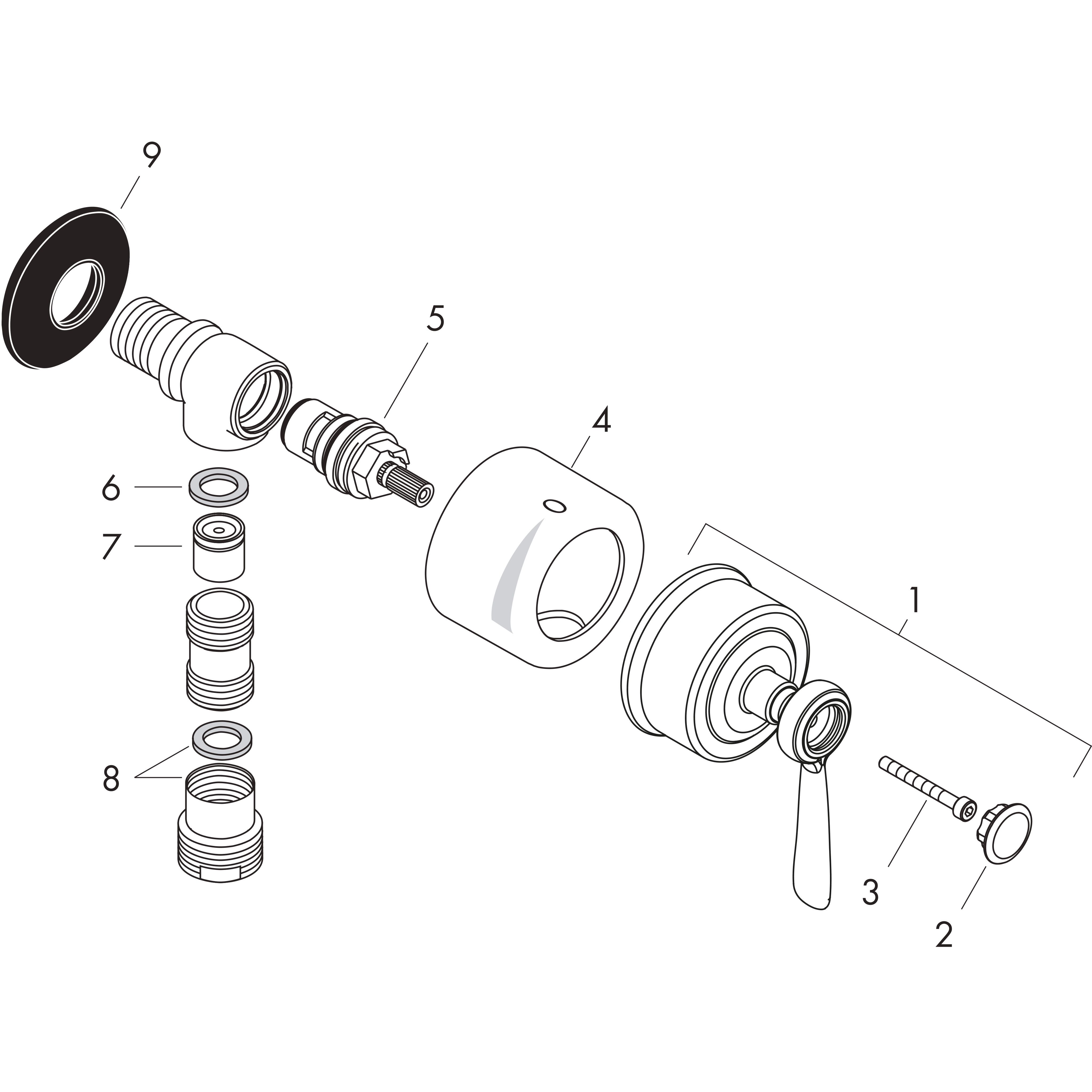 9
5
4
6
7
1
8
3
2