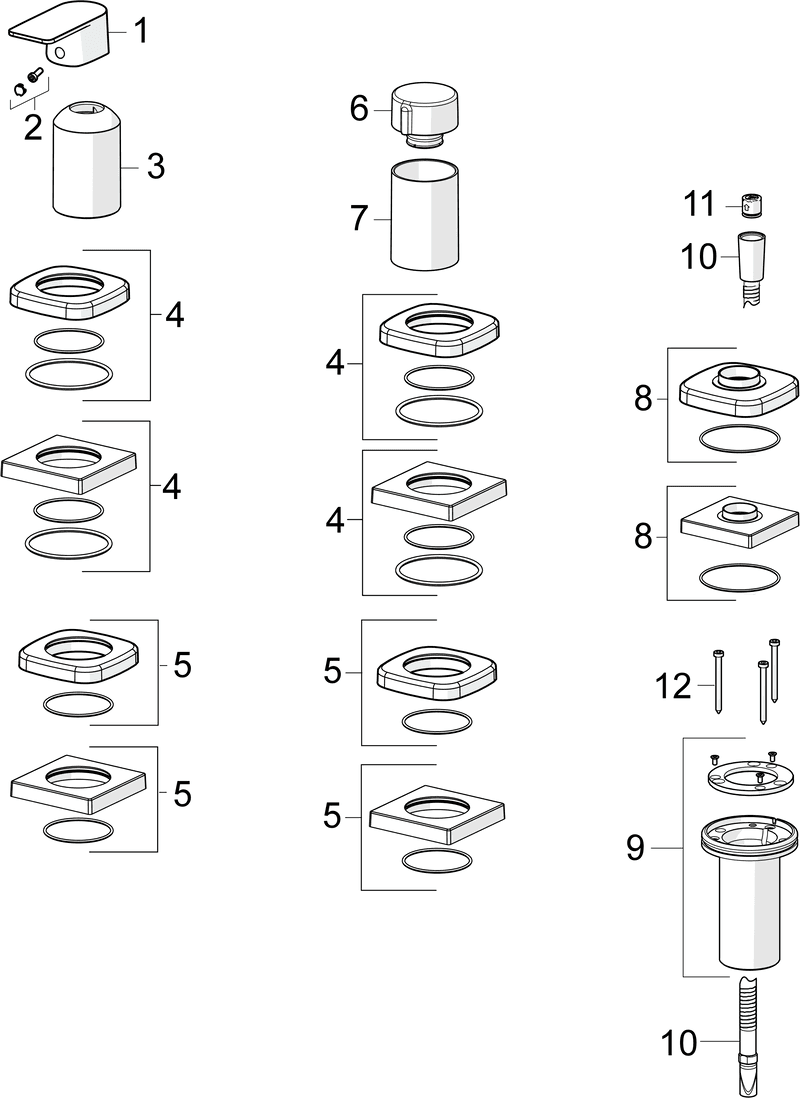 1
2
3
4
4
5
5
6
7
4
4
5
5
11
10
8
8
12
9
10