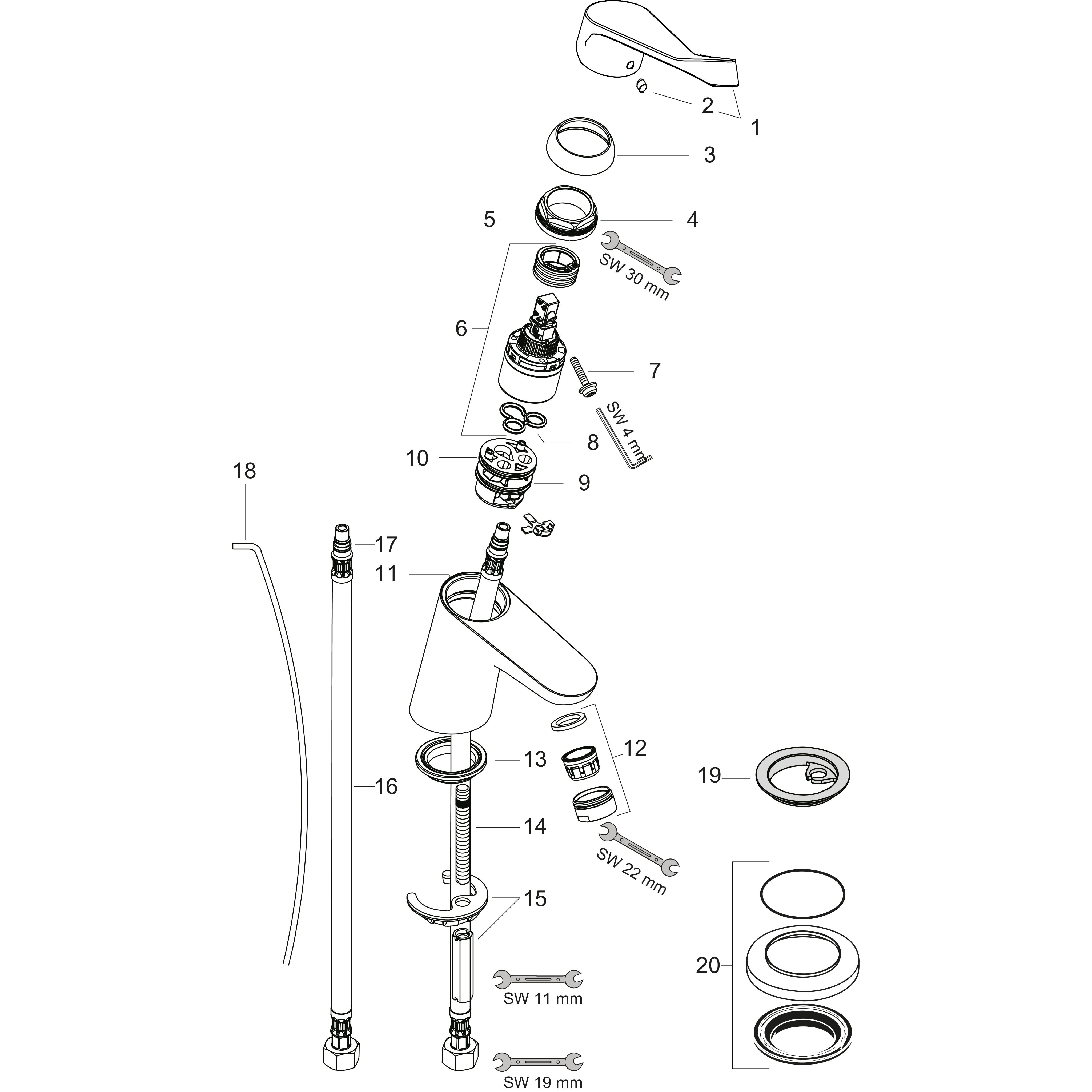 2
1
3
5
4
SW 30 mm
6
7
SW 4 mm
8
10
9
18
17
11
12
13
19
16
14
SW 22 mm
15
20
SW 11 mm
SW 19 mm