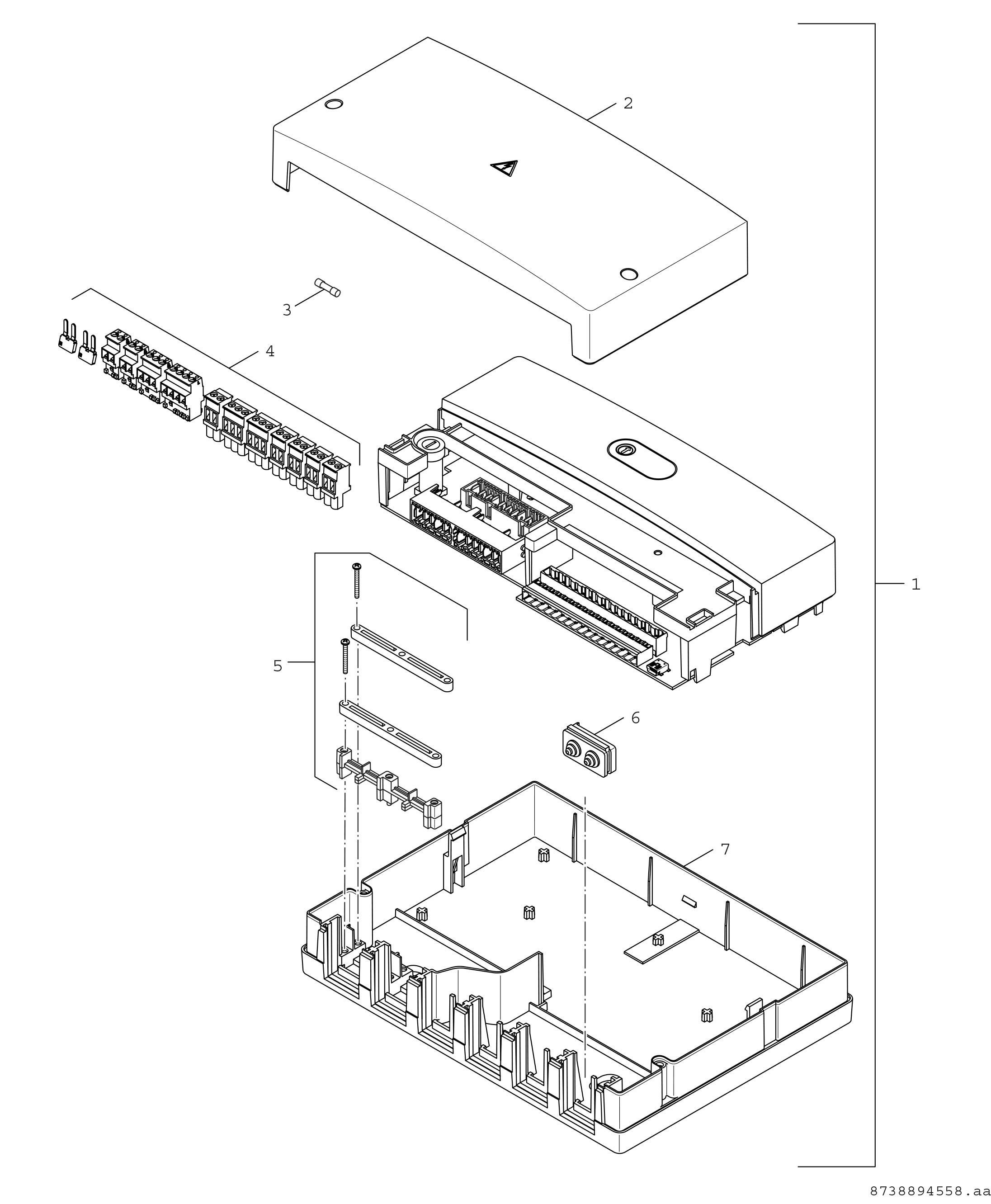 2
3
4
1
5
6
7
8738894558.aa