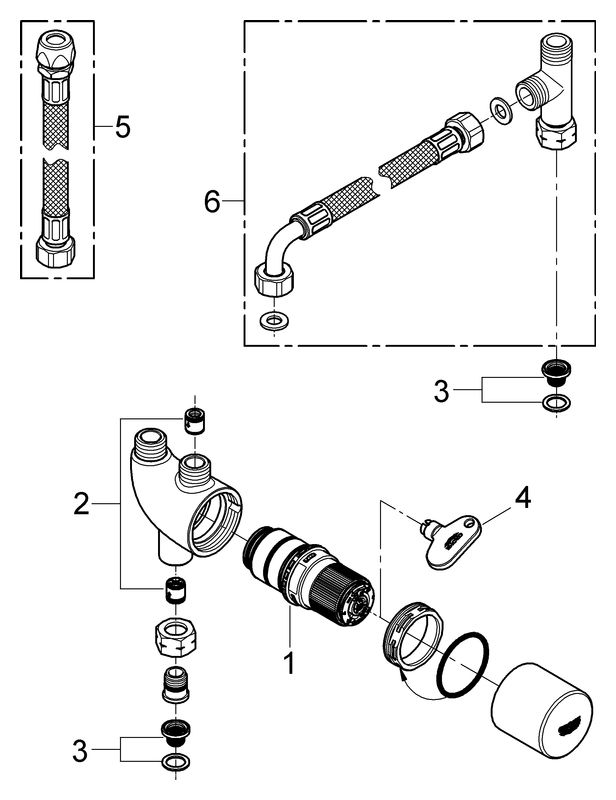 5
6
3
2
4
1
3