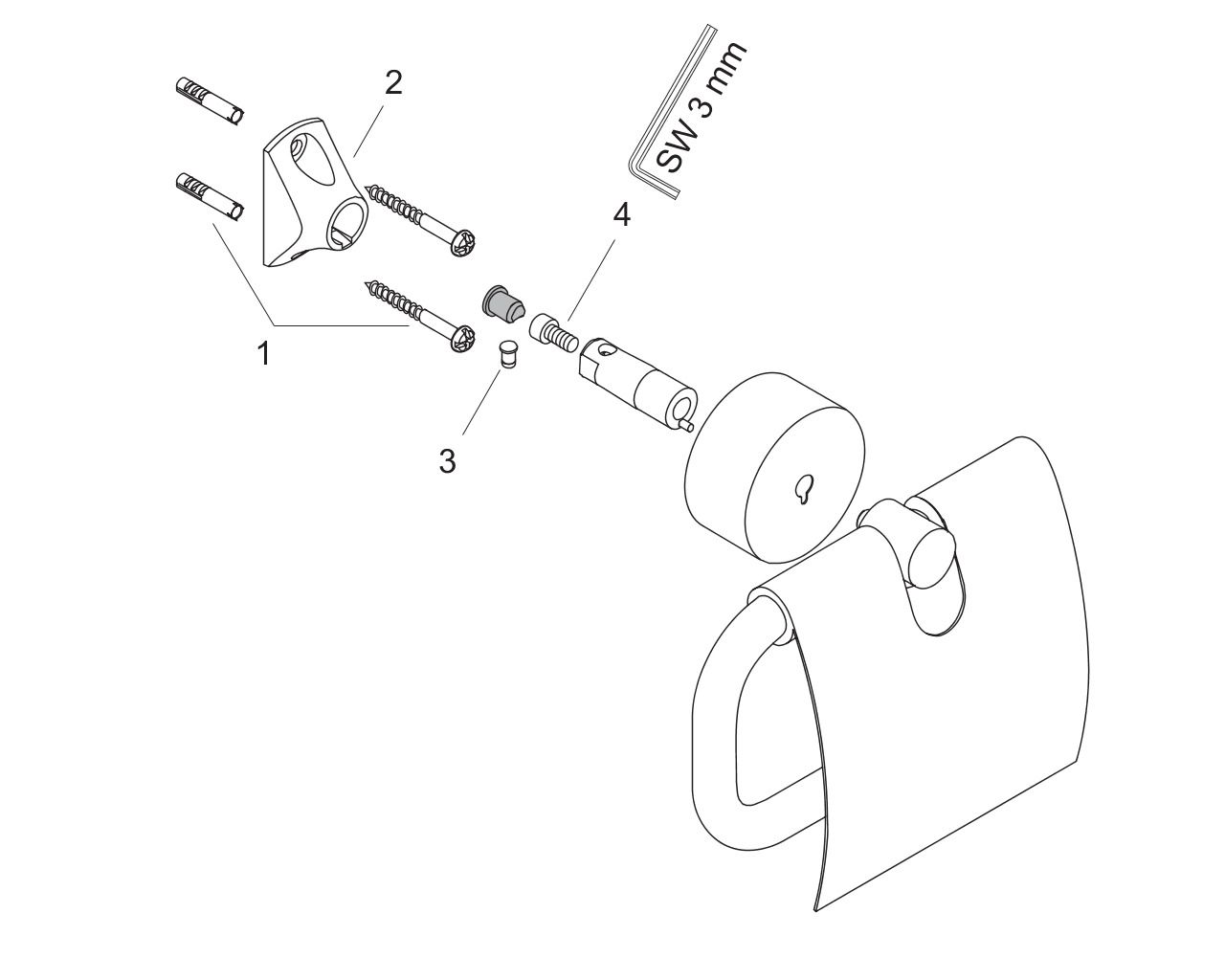 2
SW 3 mm
4
1
3