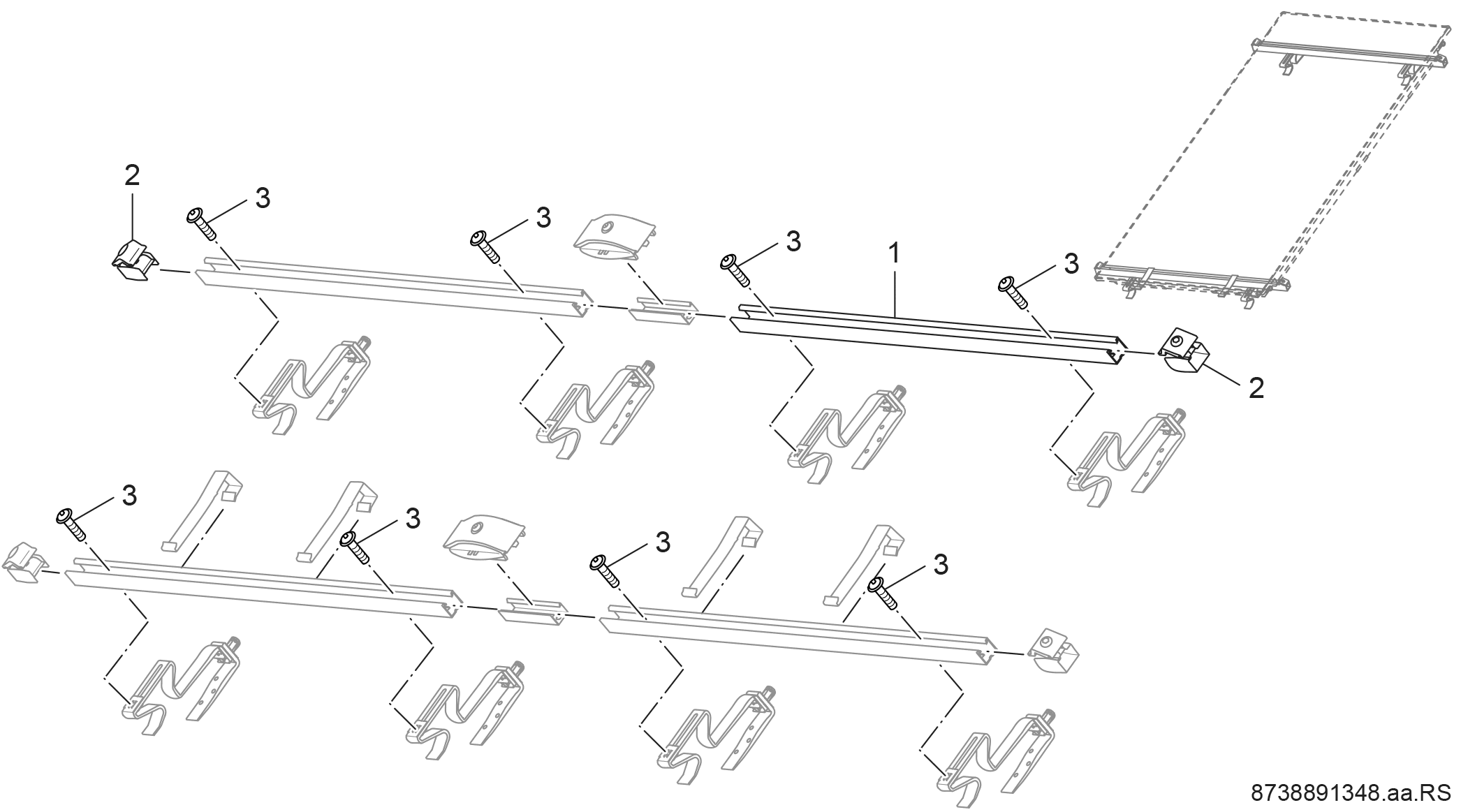 2
3
3
3
1
3
2
3
3
3
3
8738891348.aa.RS