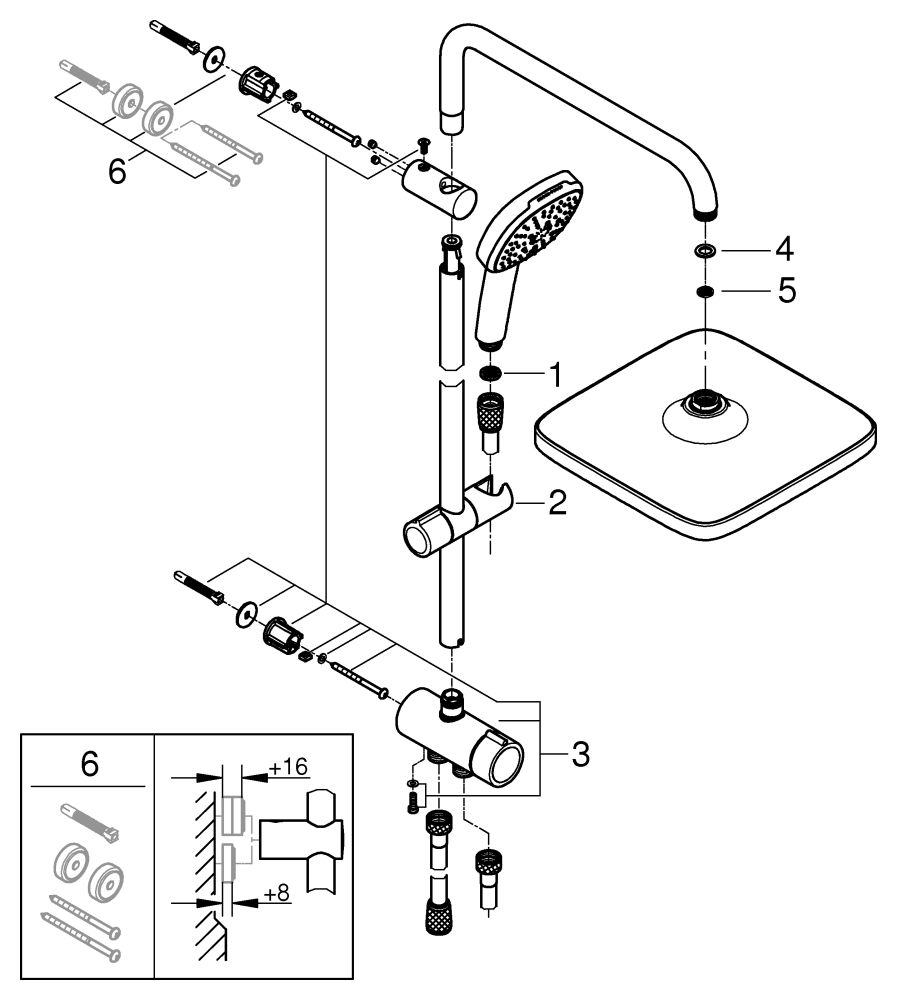 6
4
5
1
2
3
6
+16
+8