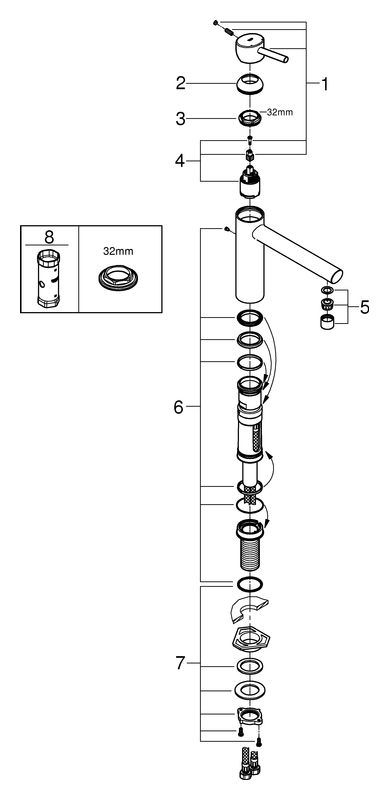 1
2
3
32mm
4
8
32mm
5
6
7