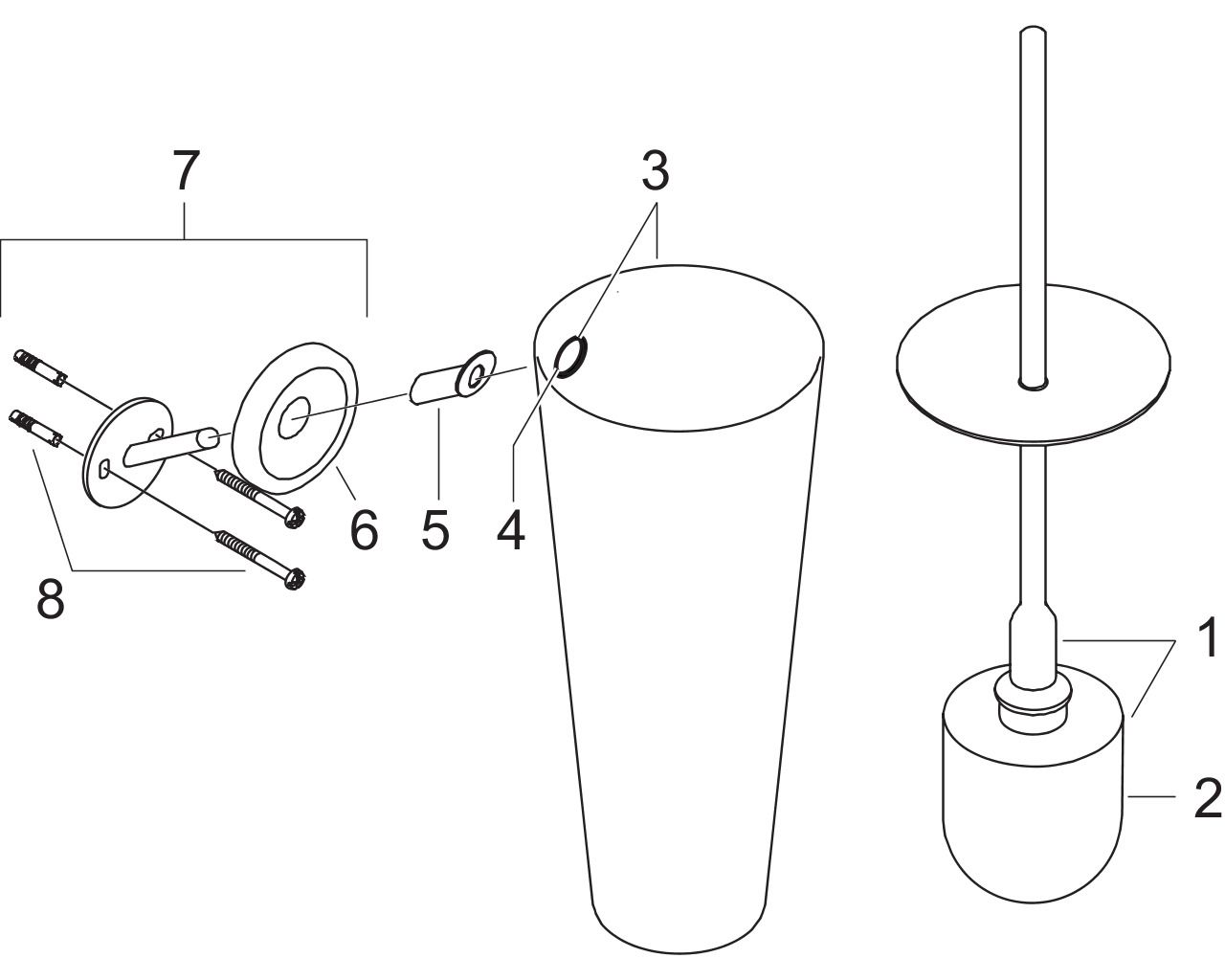 7
3
6
5
4
8
1
2