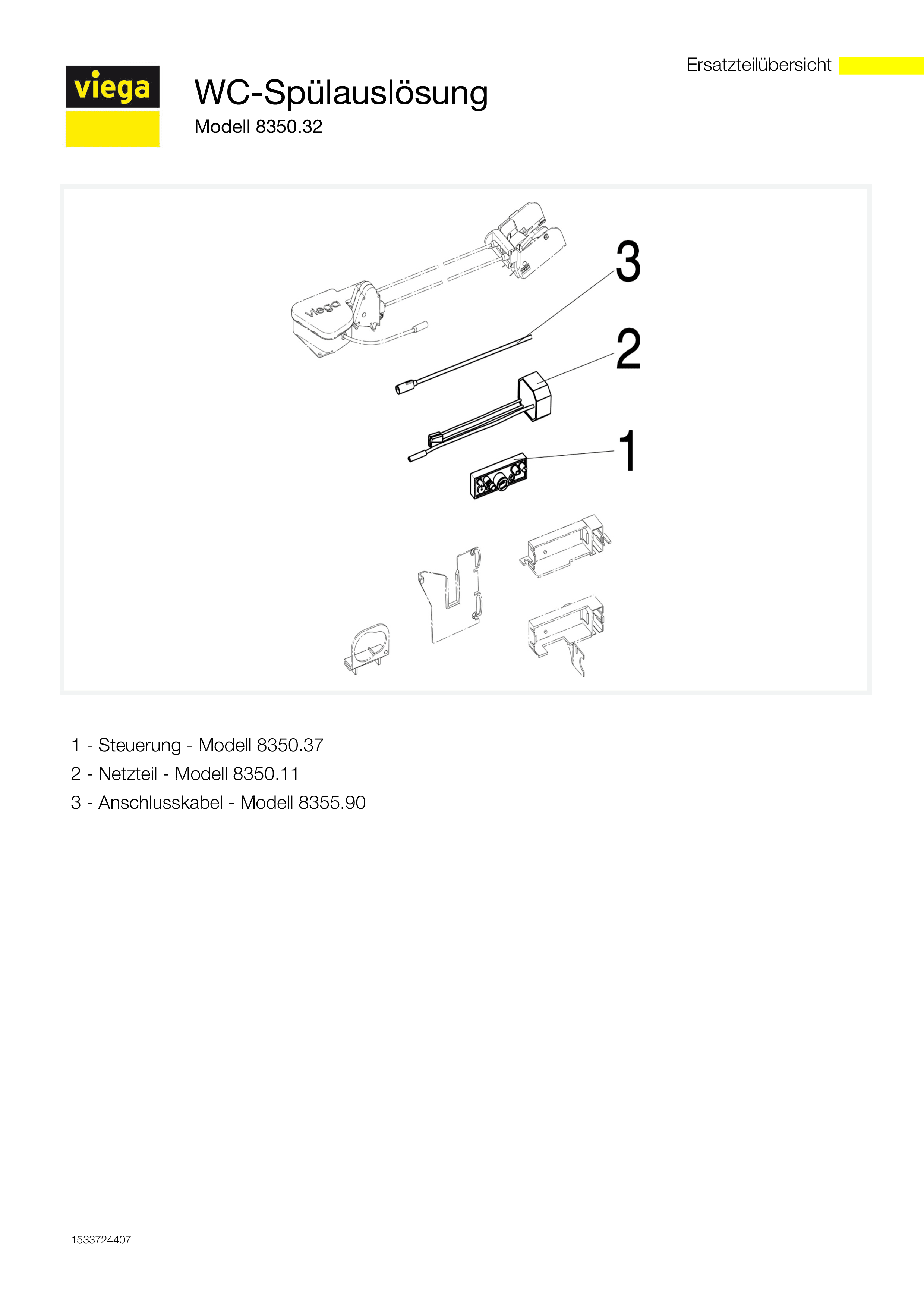 Ersatzteilübersicht

viega

WC-Spülauslösung

Modell 8350.32

viega

3

2

1

1 - Steuerung - Modell 8350.37

2 - Netzteil - Modell 8350.11

3 - Anschlusskabel - Modell 8355.90

1533724407