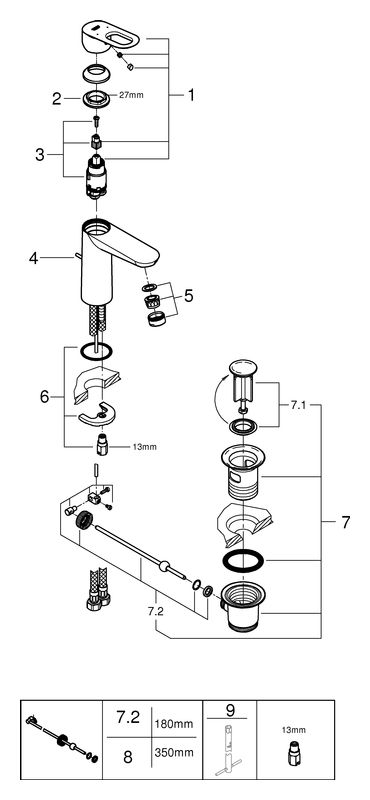 1
2
27mm
3
4
5
6
13mm
7.1
7
7.2

| | 7.2 | 180mm | 9 | 13mm |
|---|---|---|---|---|
| | 8 | 350mm | | |