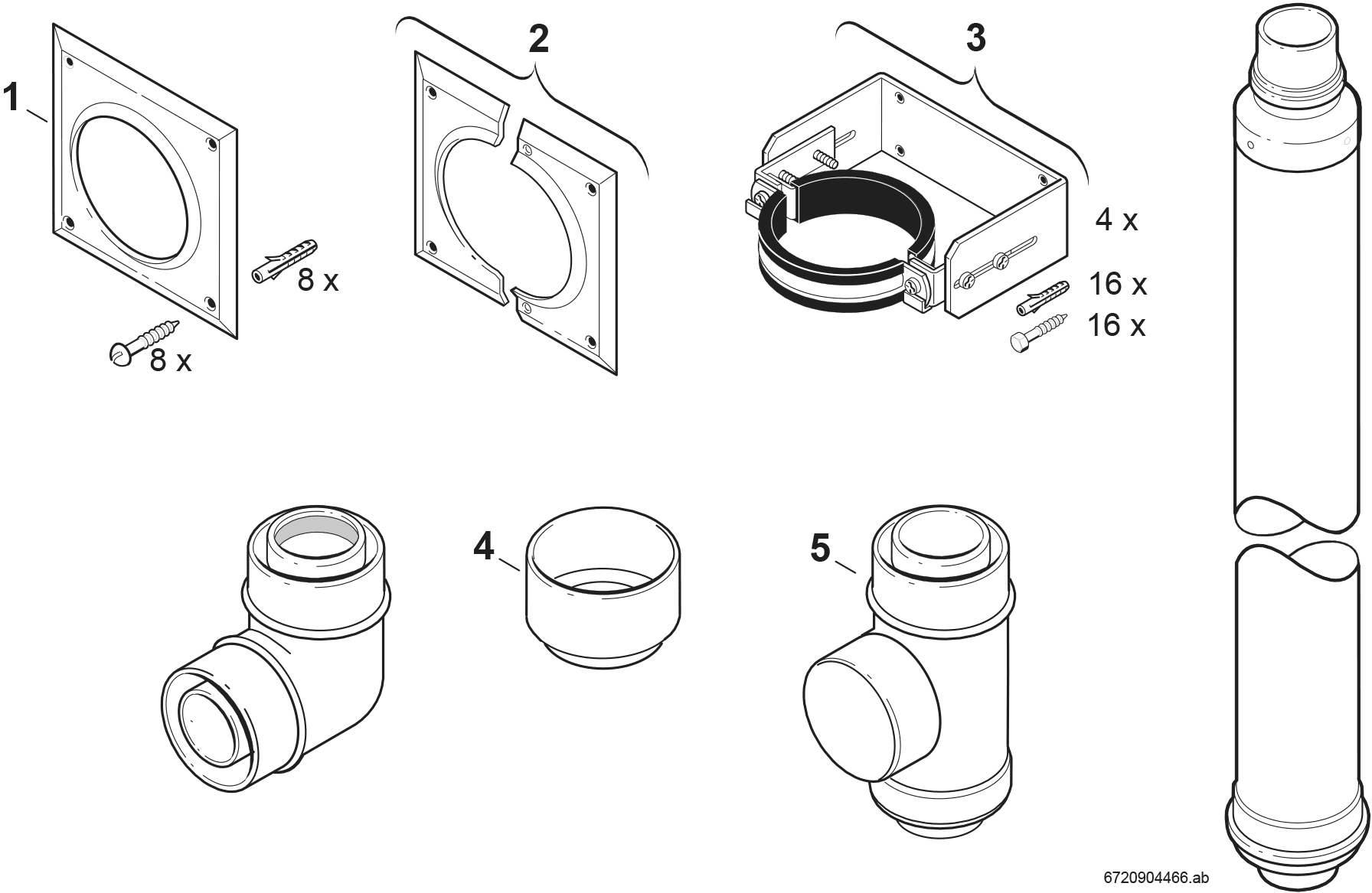 1
8 x
8 x
2
3
4 x
16 x
16 x
4
5
6720904466.ab